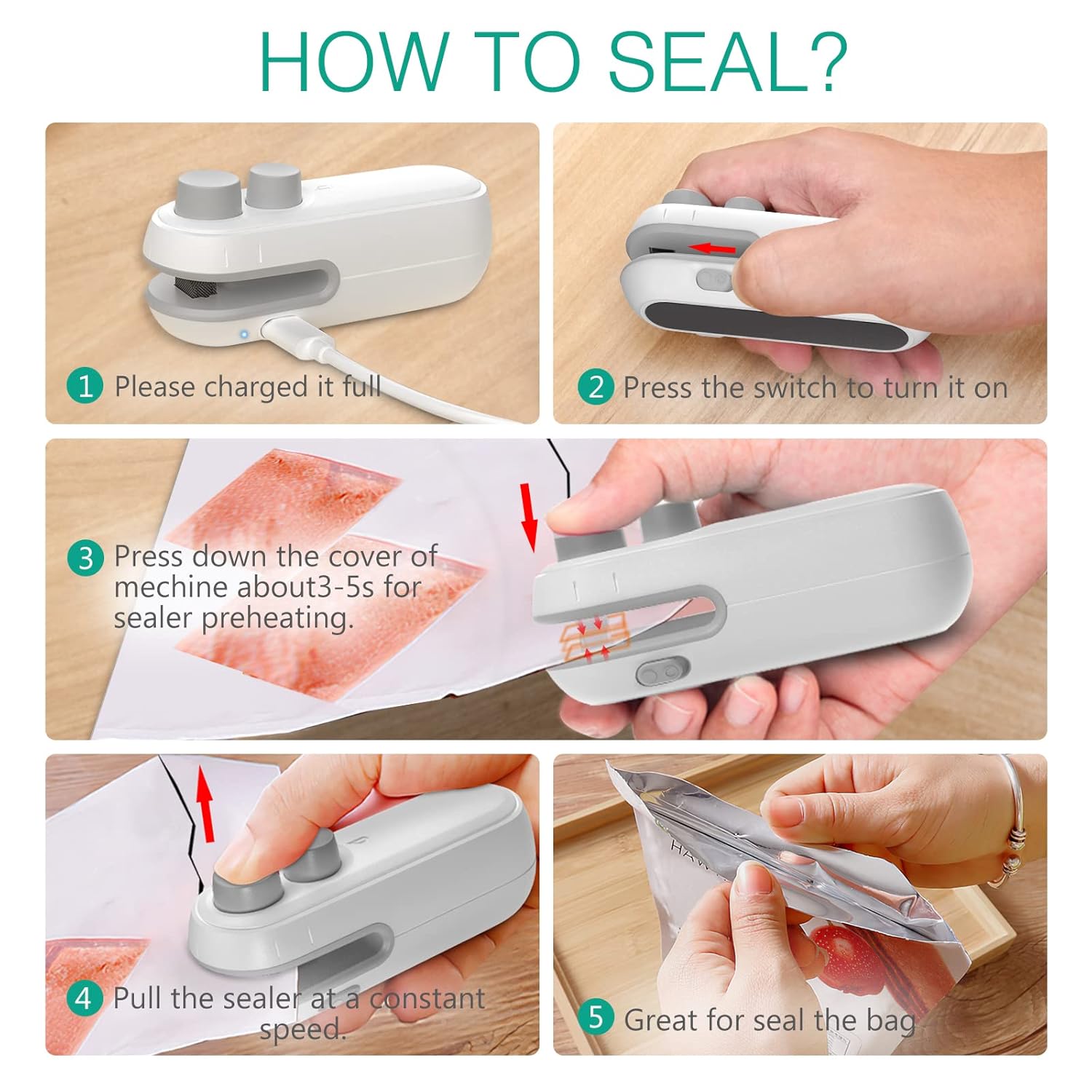 HOW TO SEAL?

1 Please charged it full

2 Press the switch to turn it on

3 Press down the cover of mechine about3-5s for sealer preheating.

4 Pull the sealer at a constant speed.

5 Great for seal the bag