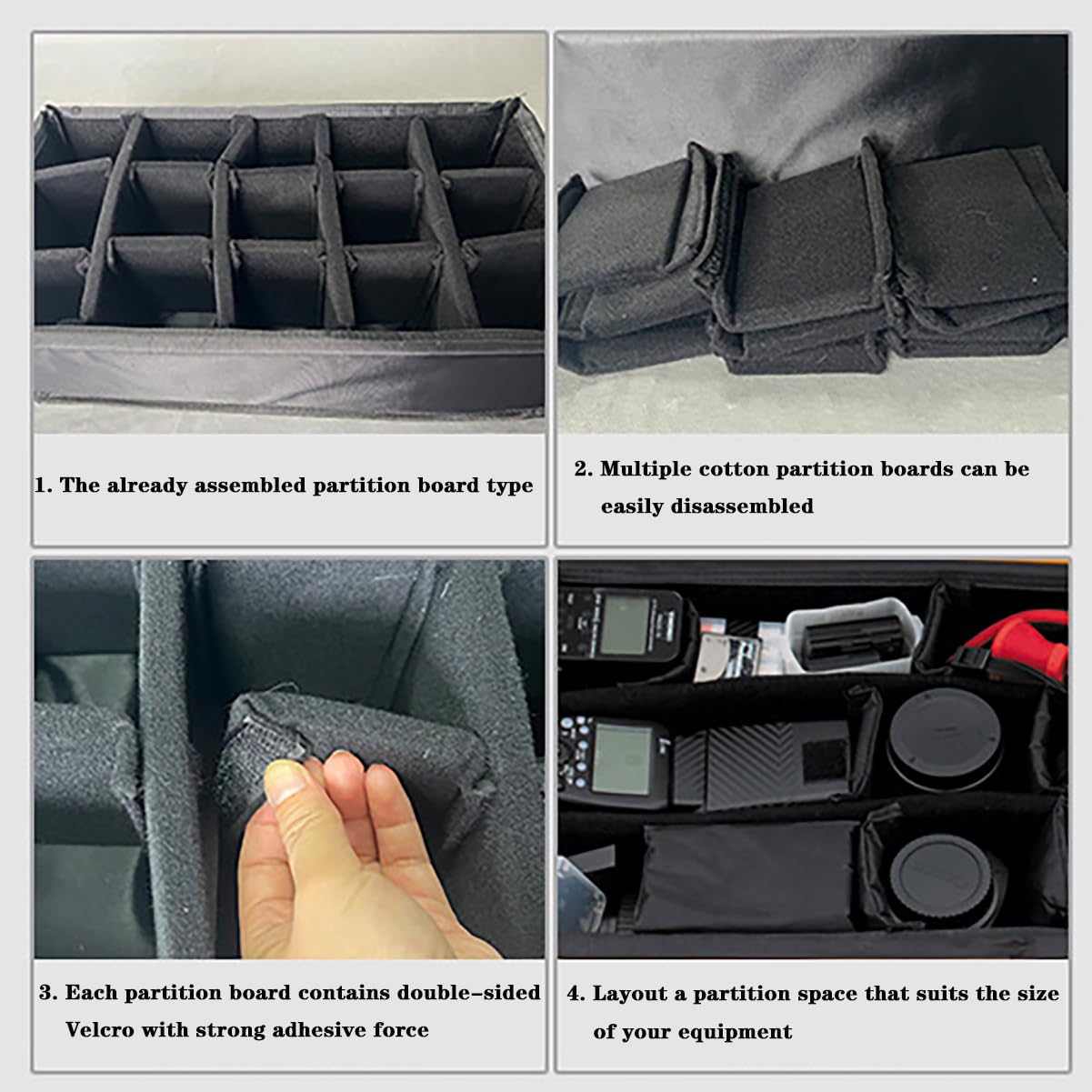 1. The already assembled partition board type

2. Multiple cotton partition boards can be easily disassembled

3. Each partition board contains double-sided Velcro with strong adhesive force

4. Layout a partition space that suits the size of your equipment