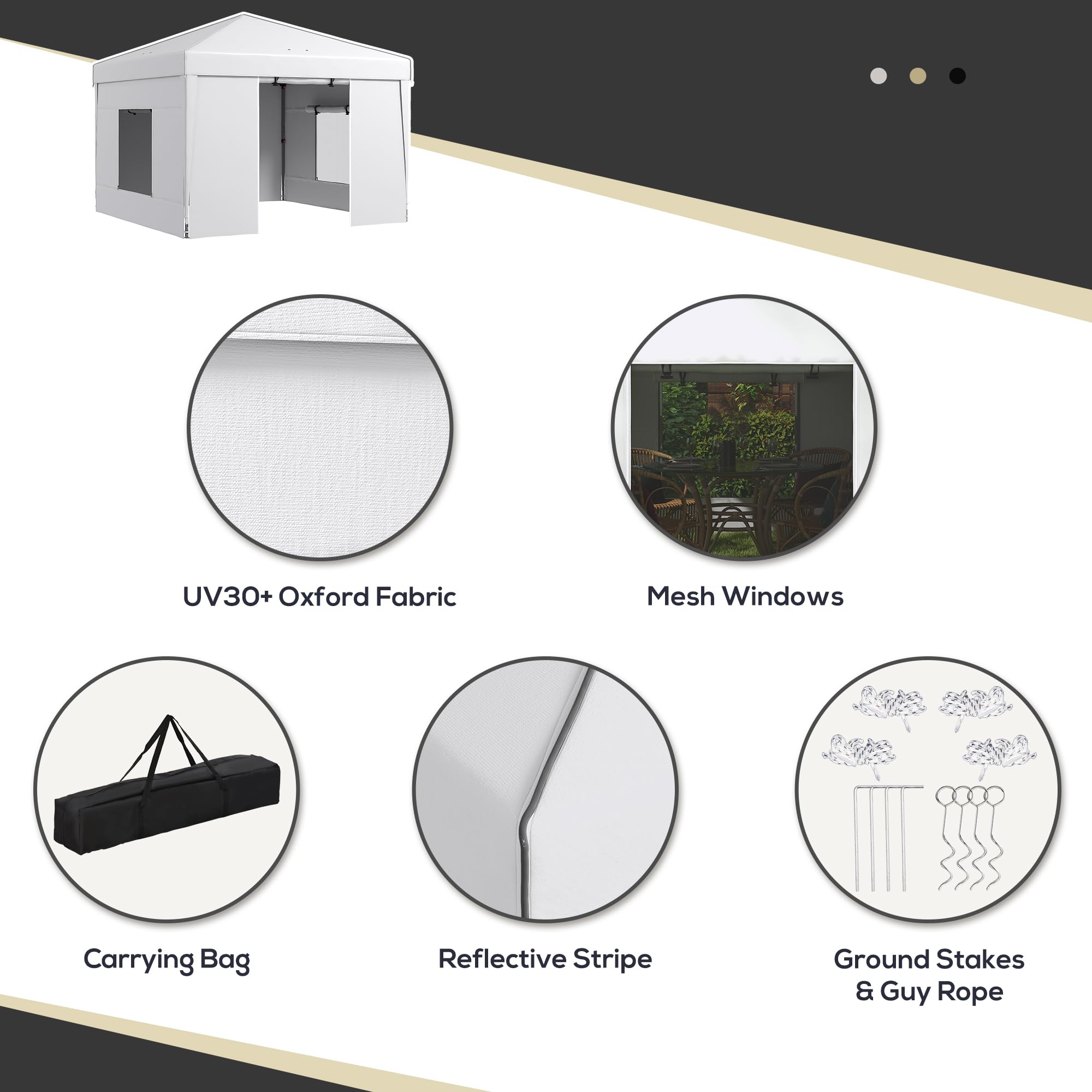 UV30+ Oxford Fabric

Mesh Windows

Carrying Bag

Reflective Stripe

Ground Stakes & Guy Rope