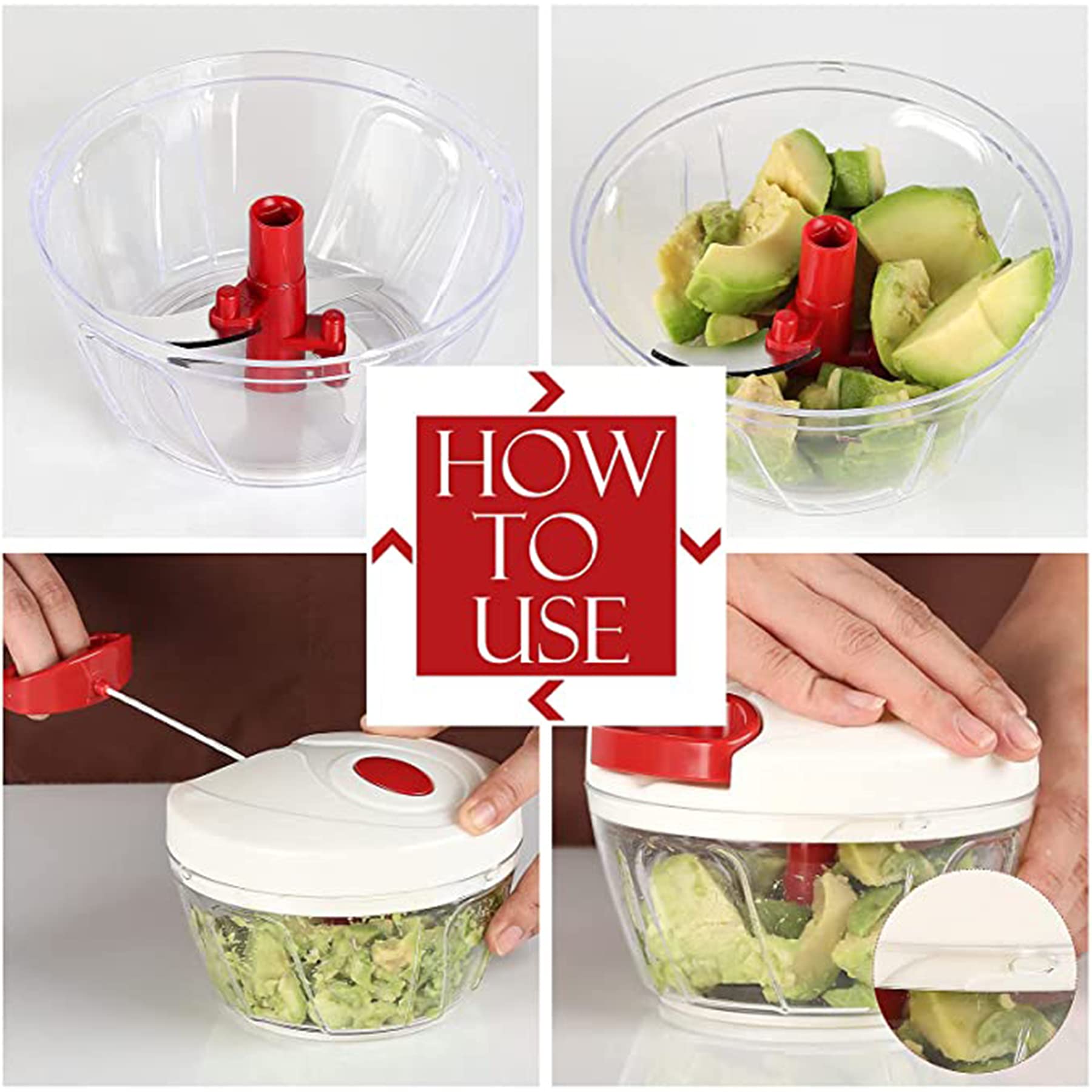 HOW
TO
USE