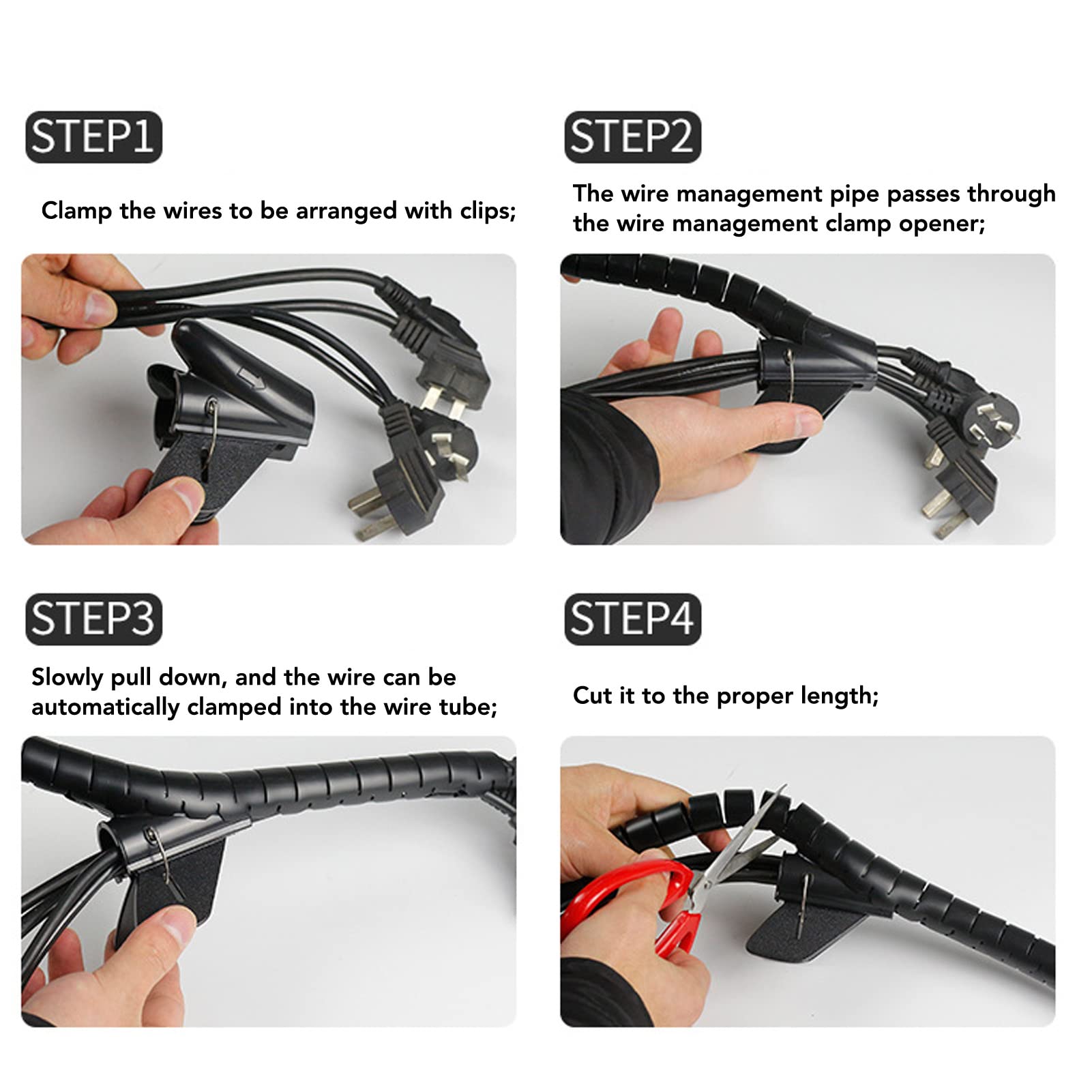 STEP1

Clamp the wires to be arranged with clips;

STEP2

The wire management pipe passes through the wire management clamp opener;

STEP3

Slowly pull down, and the wire can be automatically clamped into the wire tube;

STEP4

Cut it to the proper length;