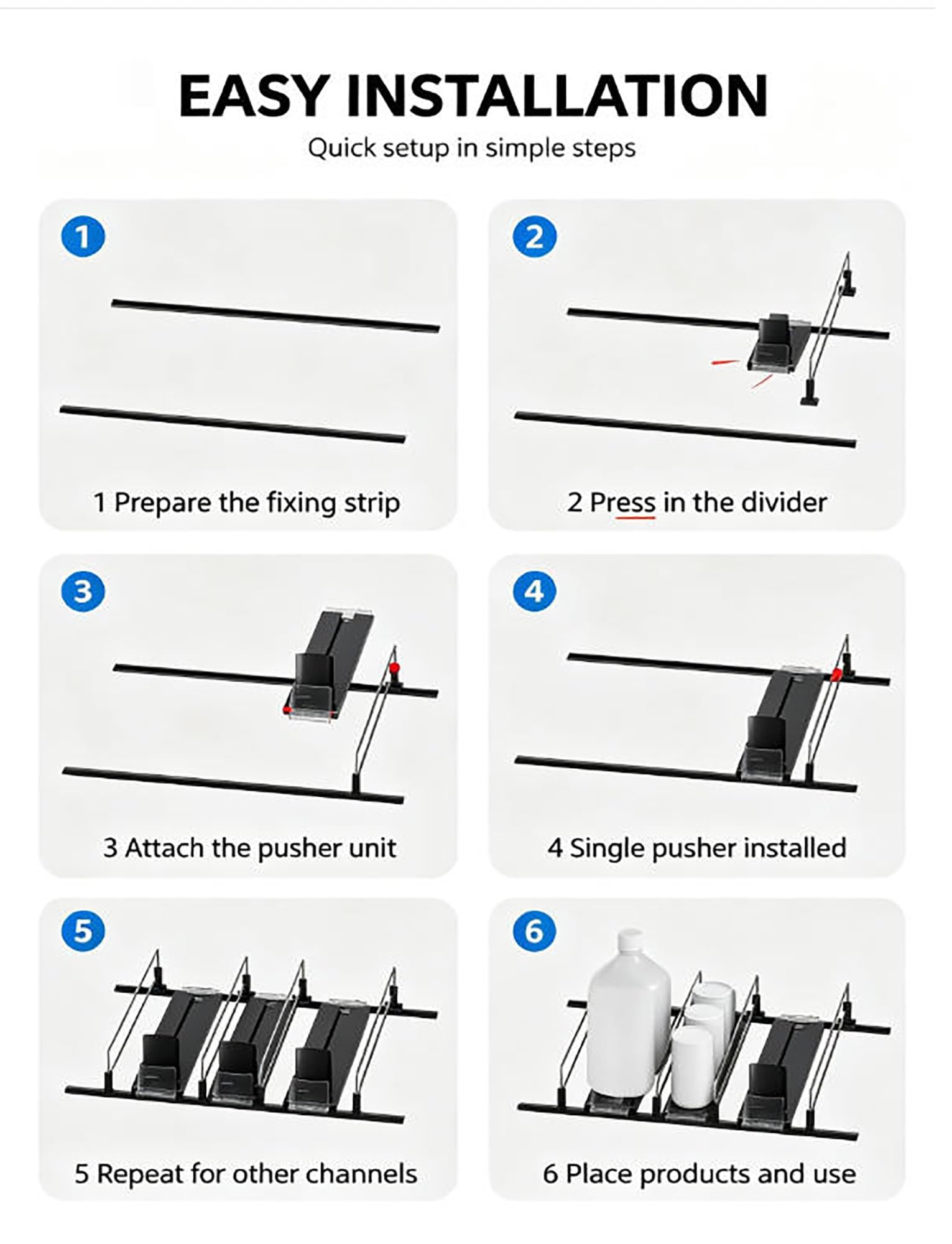 EASY INSTALLATION

Quick setup in simple steps

1

1 Prepare the fixing strip

2

2 Press in the divider

3

3 Attach the pusher unit

4

4 Single pusher installed

5

5 Repeat for other channels

6

6 Place products and use