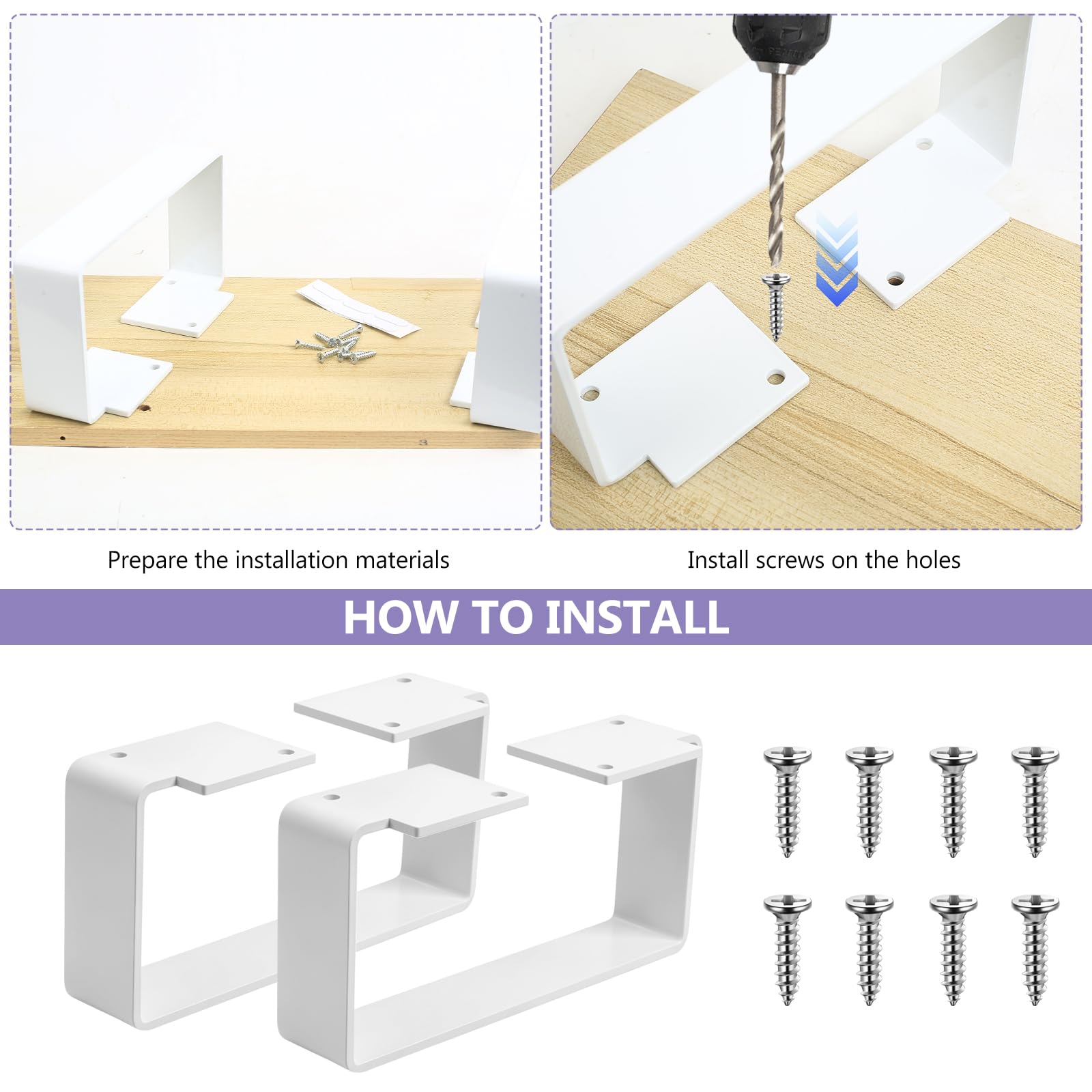 Prepare the installation materials

Install screws on the holes

HOW TO INSTALL