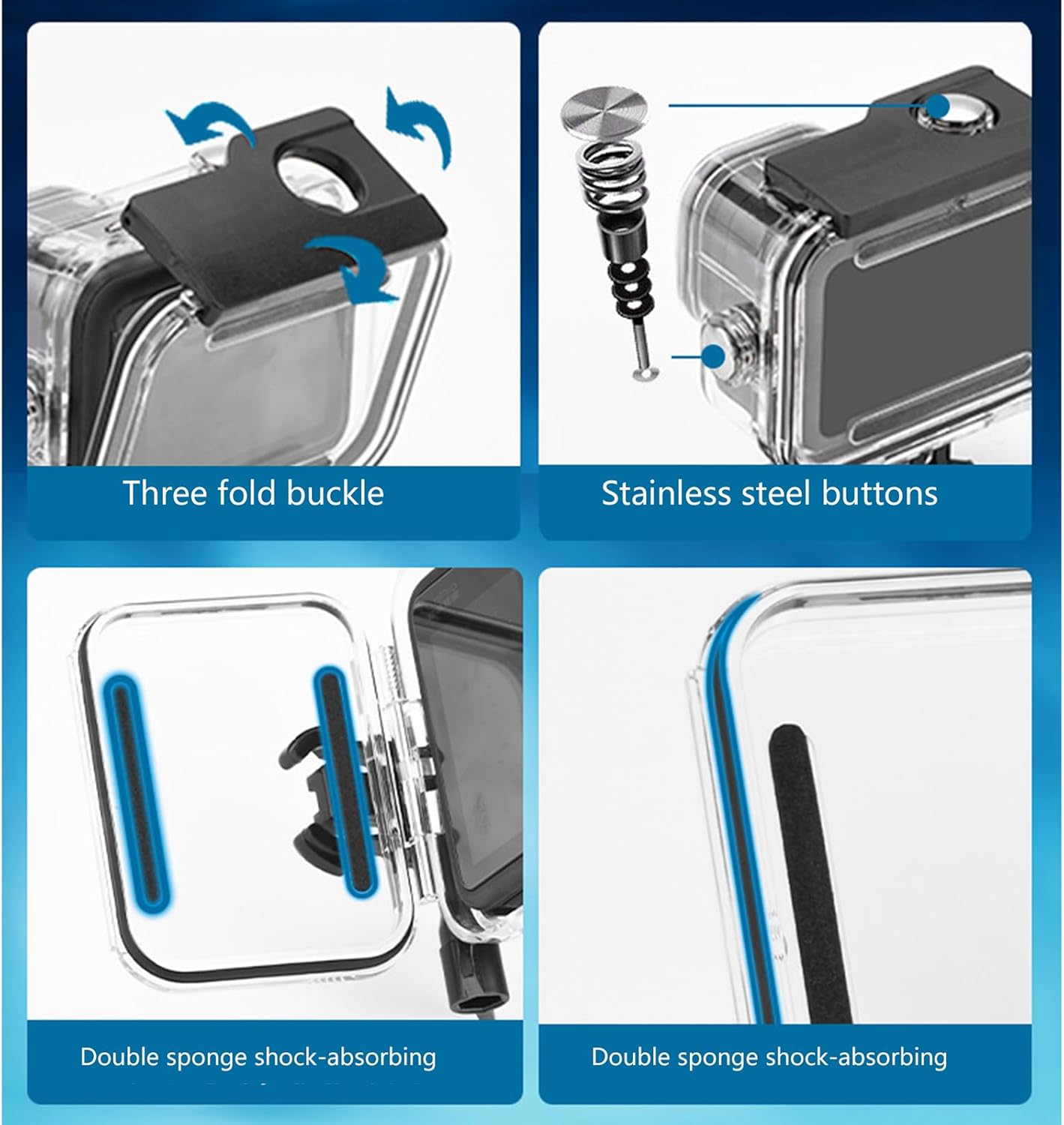 Three fold buckle

Stainless steel buttons

Double sponge shock-absorbing

Double sponge shock-absorbing