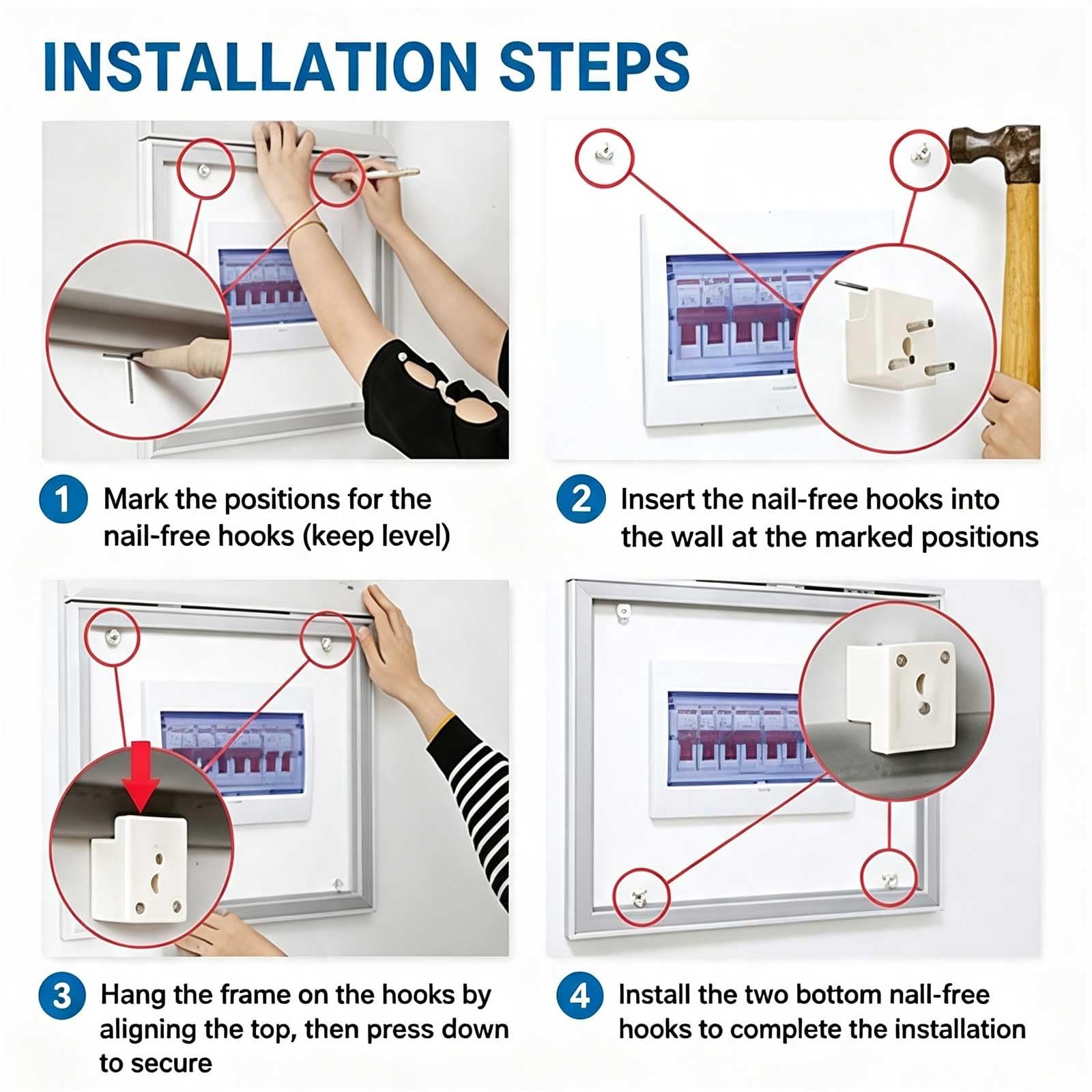 INSTALLATION STEPS

1 Mark the positions for the nail-free hooks (keep level)

2 Insert the nail-free hooks into the wall at the marked positions

3 Hang the frame on the hooks by aligning the top, then press down to secure

4 Install the two bottom nall-free hooks to complete the installation