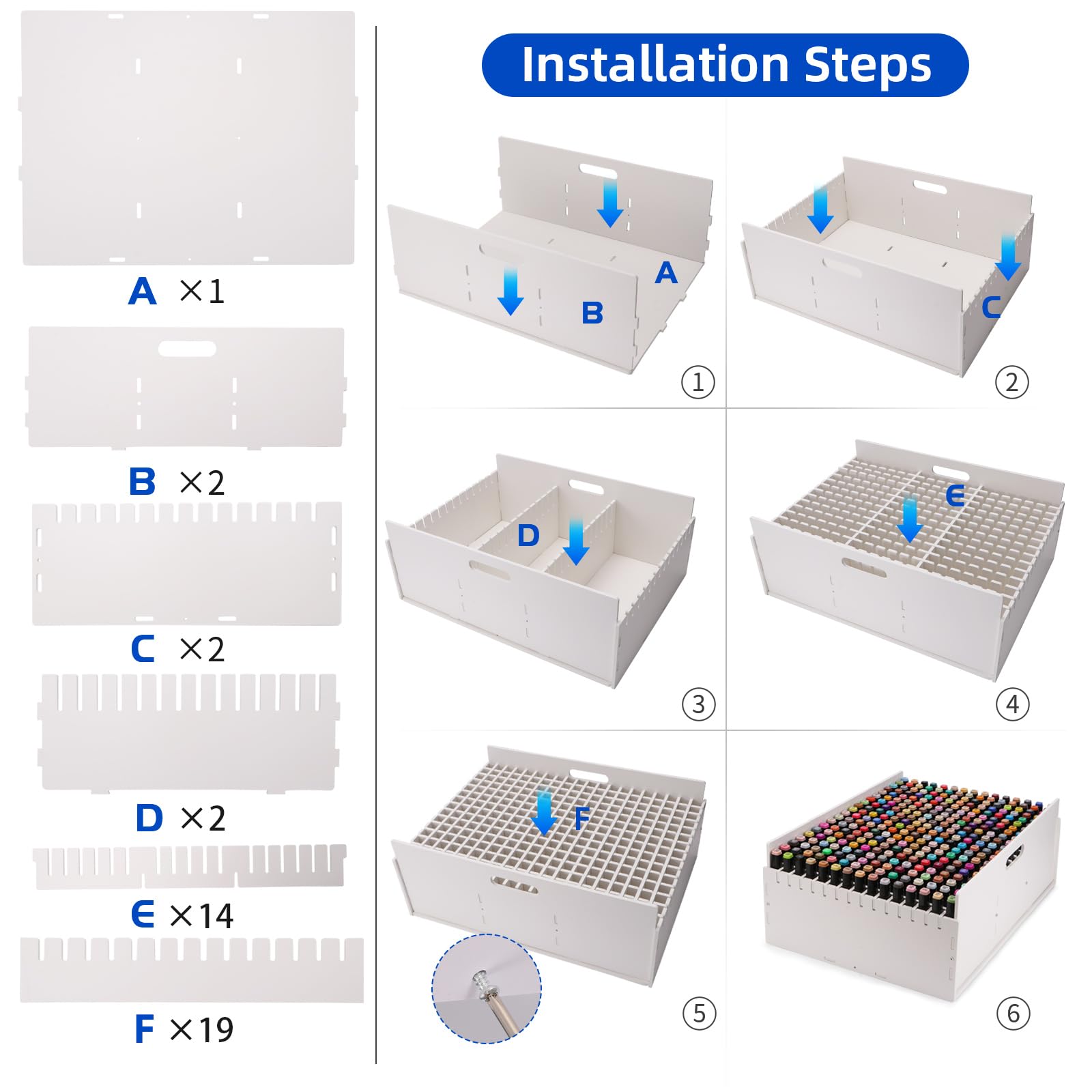 A ×1

B ×2

C ×2

D ×2

E ×14

F ×19

Installation Steps

A

B

①

C

②

D

③

E

④

F

⑤

⑥