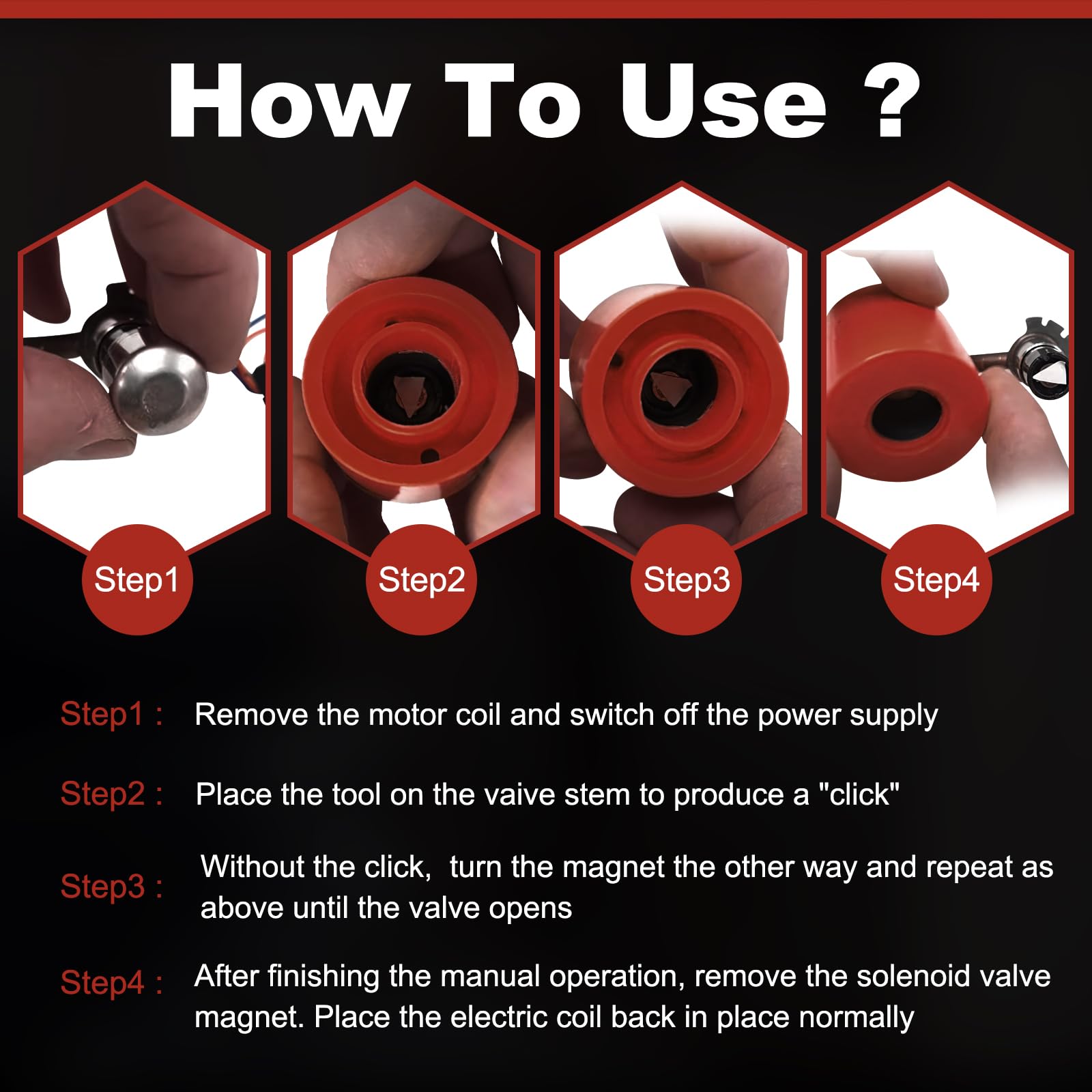 How To Use ?

Step1

Step2

Step3

Step4

Step1 : Remove the motor coil and switch off the power supply

Step2 : Place the tool on the vaive stem to produce a "click"

Step3 : Without the click, turn the magnet the other way and repeat as above until the valve opens

Step4 : After finishing the manual operation, remove the solenoid valve magnet. Place the electric coil back in place normally