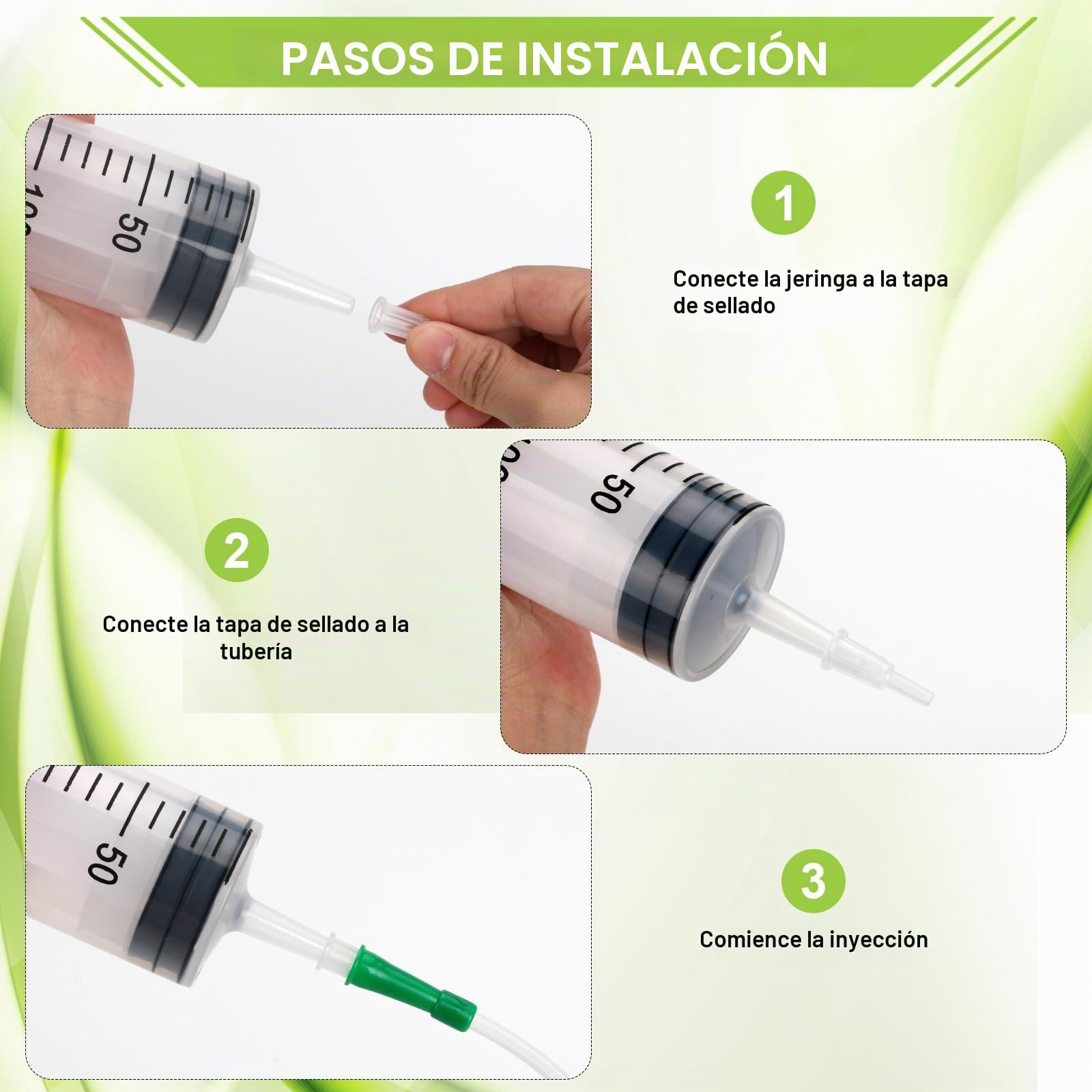 PASOS DE INSTALACIÓN

50

1

Conecte la jeringa a la tapa de sellado

2

Conecte la tapa de sellado a la tubería

50

50

3

Comience la inyección