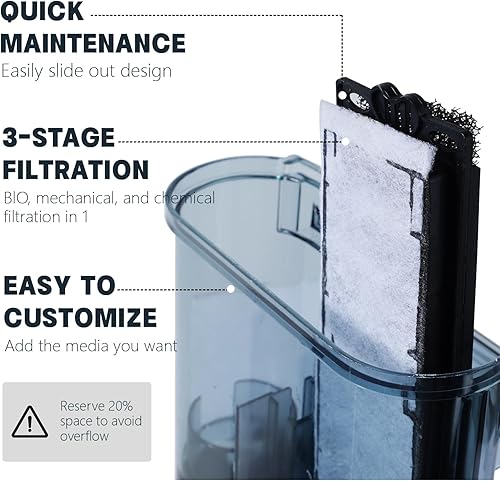 QUICK MAINTENANCE
Easily slide out design

3-STAGE FILTRATION
BIO, mechanical, and chemical filtration in 1

EASY TO CUSTOMIZE
Add the media you want

Reserve 20% space to avoid overflow