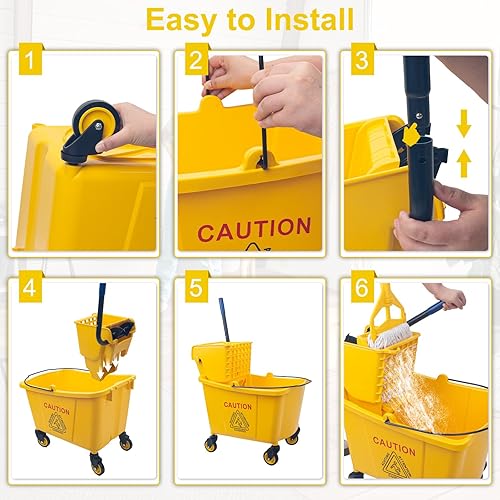 Easy to Install

1

2

CAUTION

3

4

CAUTION

5

CAUTION

6

CAUTION