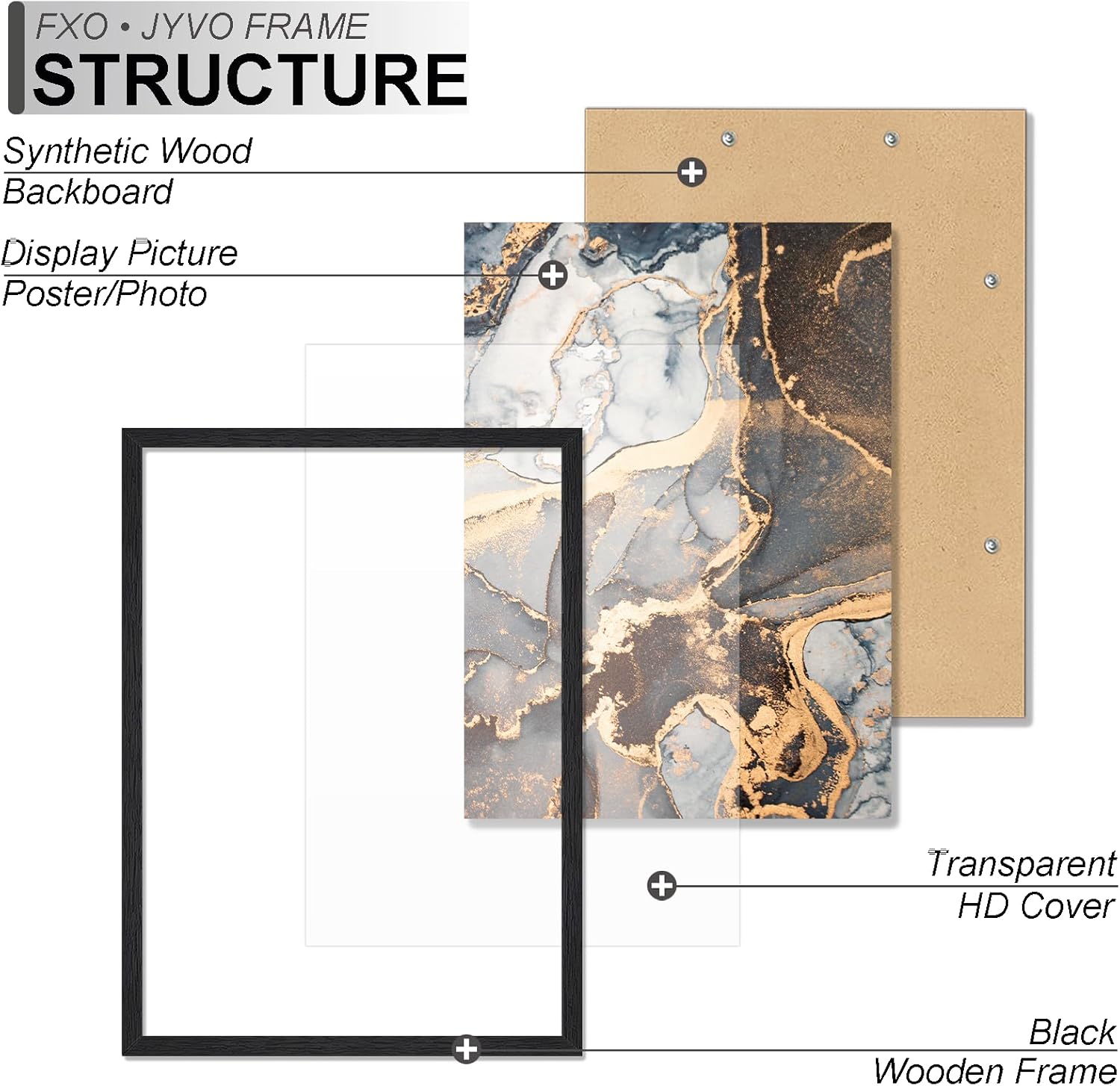 FXO • JYVO FRAME
STRUCTURE

Synthetic Wood
Backboard

Display Picture
Poster/Photo

Transparent
HD Cover

Black
Wooden Frame