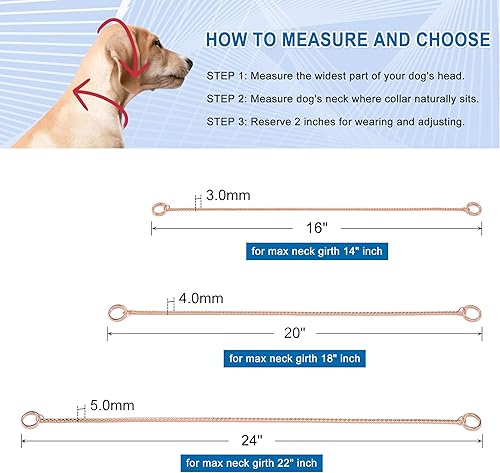 HOW TO MEASURE AND CHOOSE

STEP 1: Measure the widest part of your dog's head.

STEP 2: Measure dog's neck where collar naturally sits.

STEP 3: Reserve 2 inches for wearing and adjusting.

3.0mm

16"

for max neck girth 14" inch

4.0mm

20"

for max neck girth 18" inch

5.0mm

24"

for max neck girth 22" inch