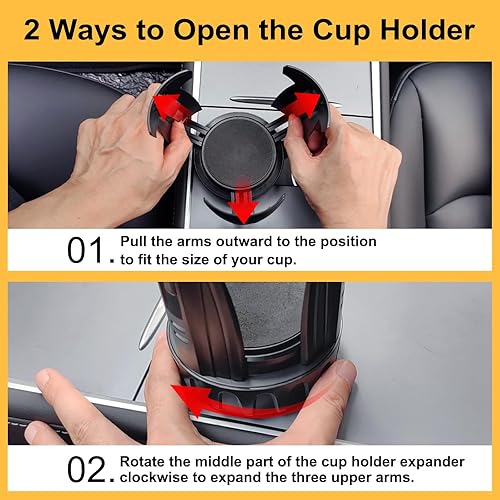 2 Ways to Open the Cup Holder

01. Pull the arms outward to the position to fit the size of your cup.

02. Rotate the middle part of the cup holder expander clockwise to expand the three upper arms.