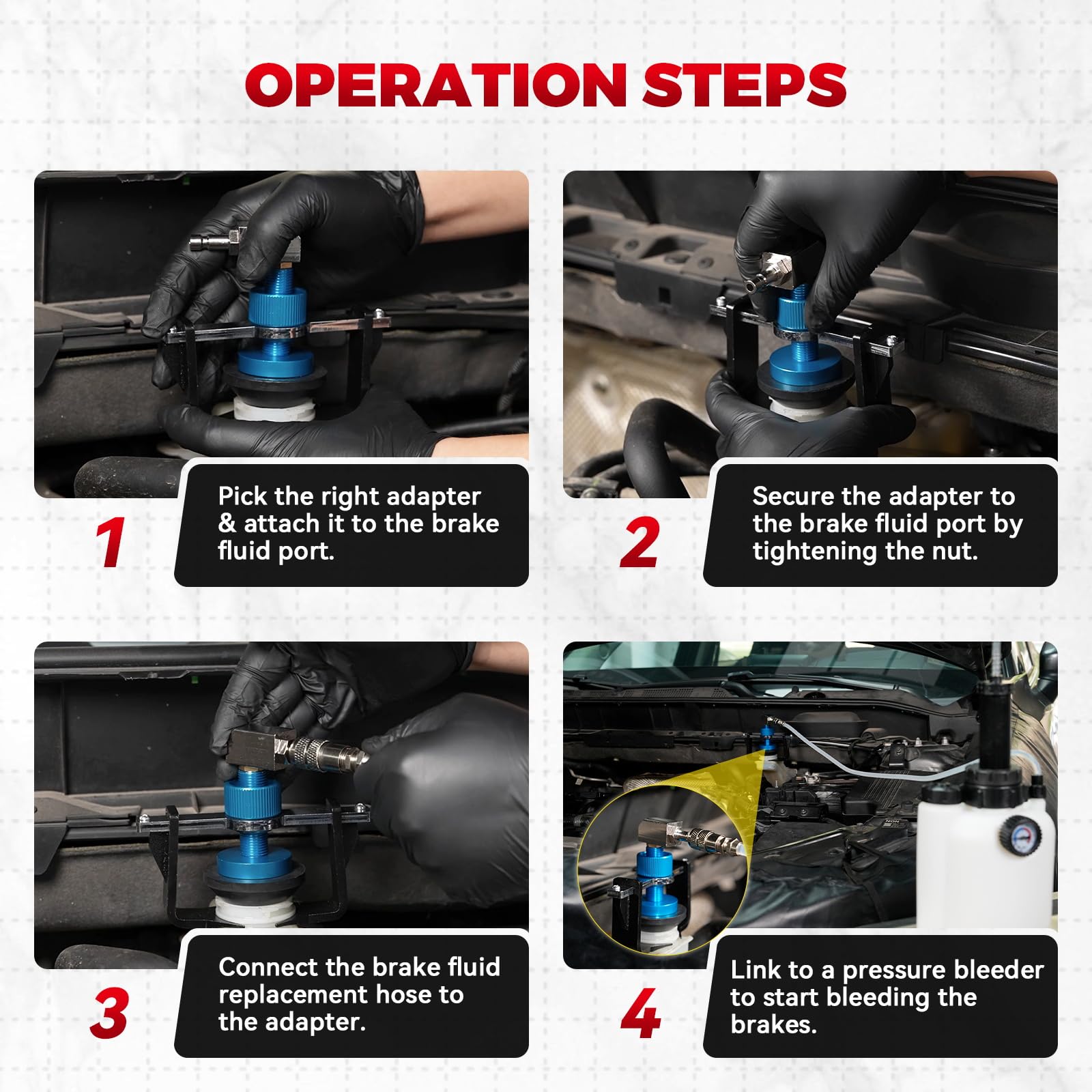 OPERATION STEPS

1

Pick the right adapter & attach it to the brake fluid port.

2

Secure the adapter to the brake fluid port by tightening the nut.

3

Connect the brake fluid replacement hose to the adapter.

4

Link to a pressure bleeder to start bleeding the brakes.