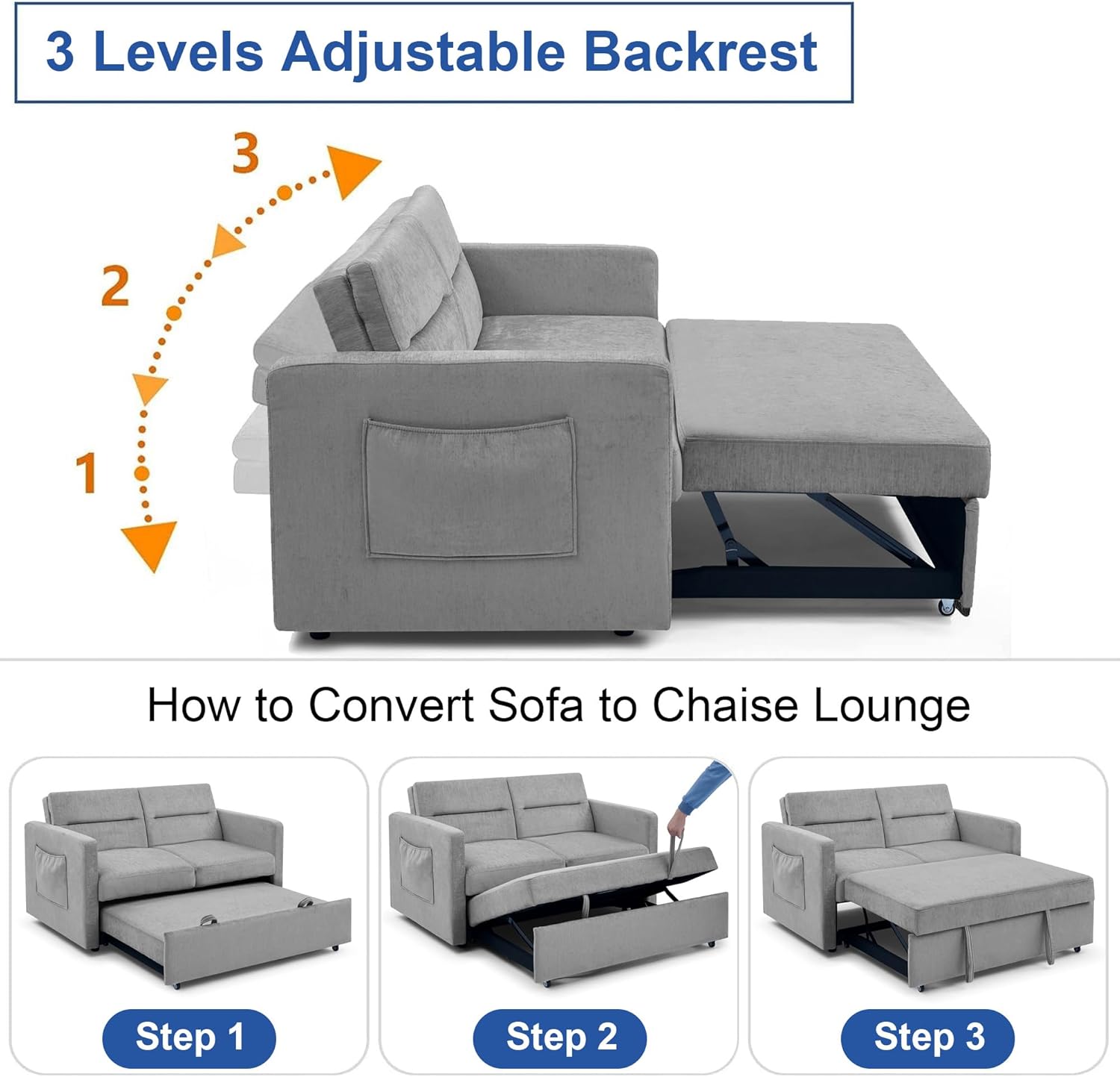 3 Levels Adjustable Backrest

3

2

1

How to Convert Sofa to Chaise Lounge

Step 1

Step 2

Step 3