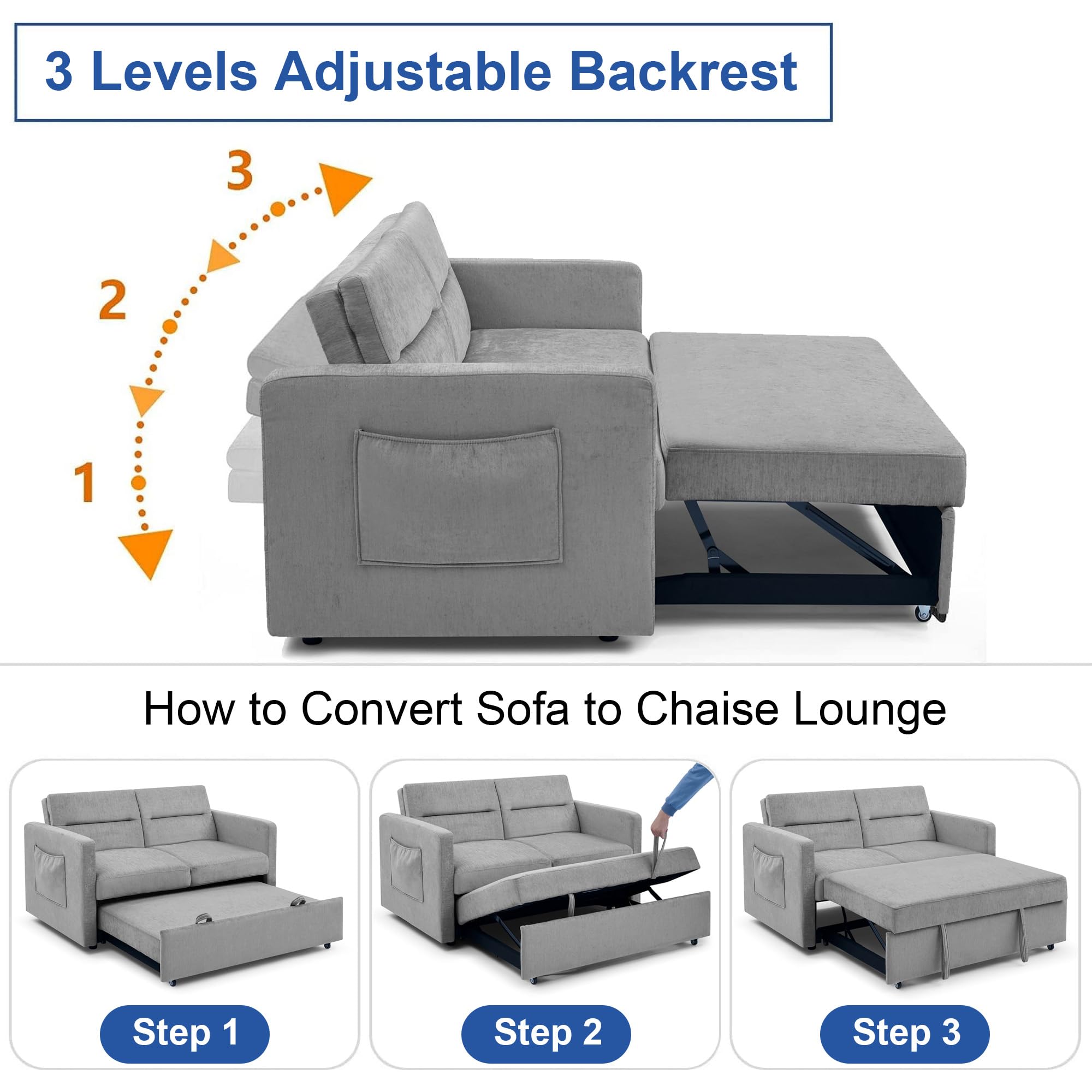 3 Levels Adjustable Backrest

3

2

1

How to Convert Sofa to Chaise Lounge

Step 1

Step 2

Step 3