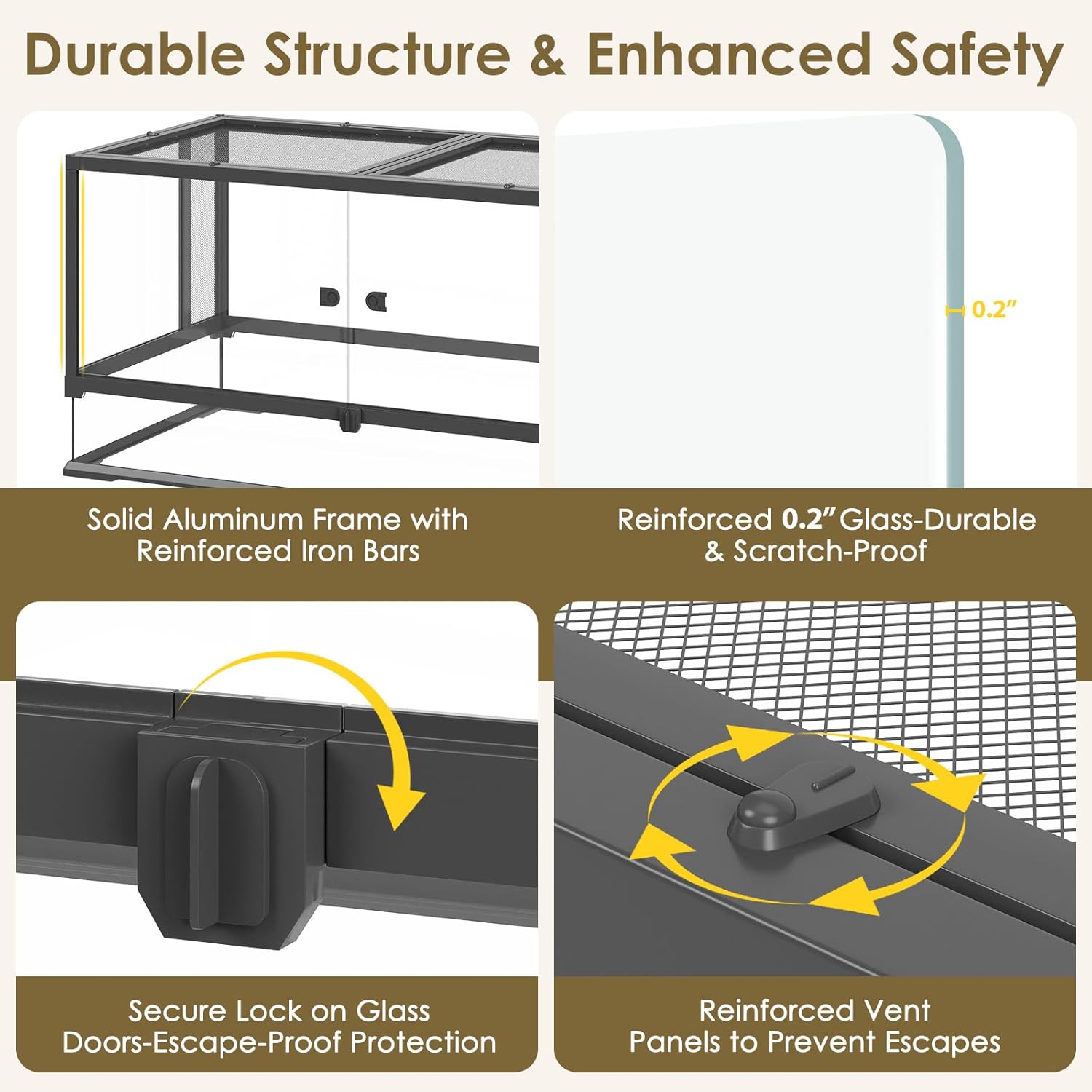 Durable Structure & Enhanced Safety

0.2"

Solid Aluminum Frame with Reinforced Iron Bars

Reinforced 0.2" Glass-Durable & Scratch-Proof

Secure Lock on Glass Doors-Escape-Proof Protection

Reinforced Vent Panels to Prevent Escapes