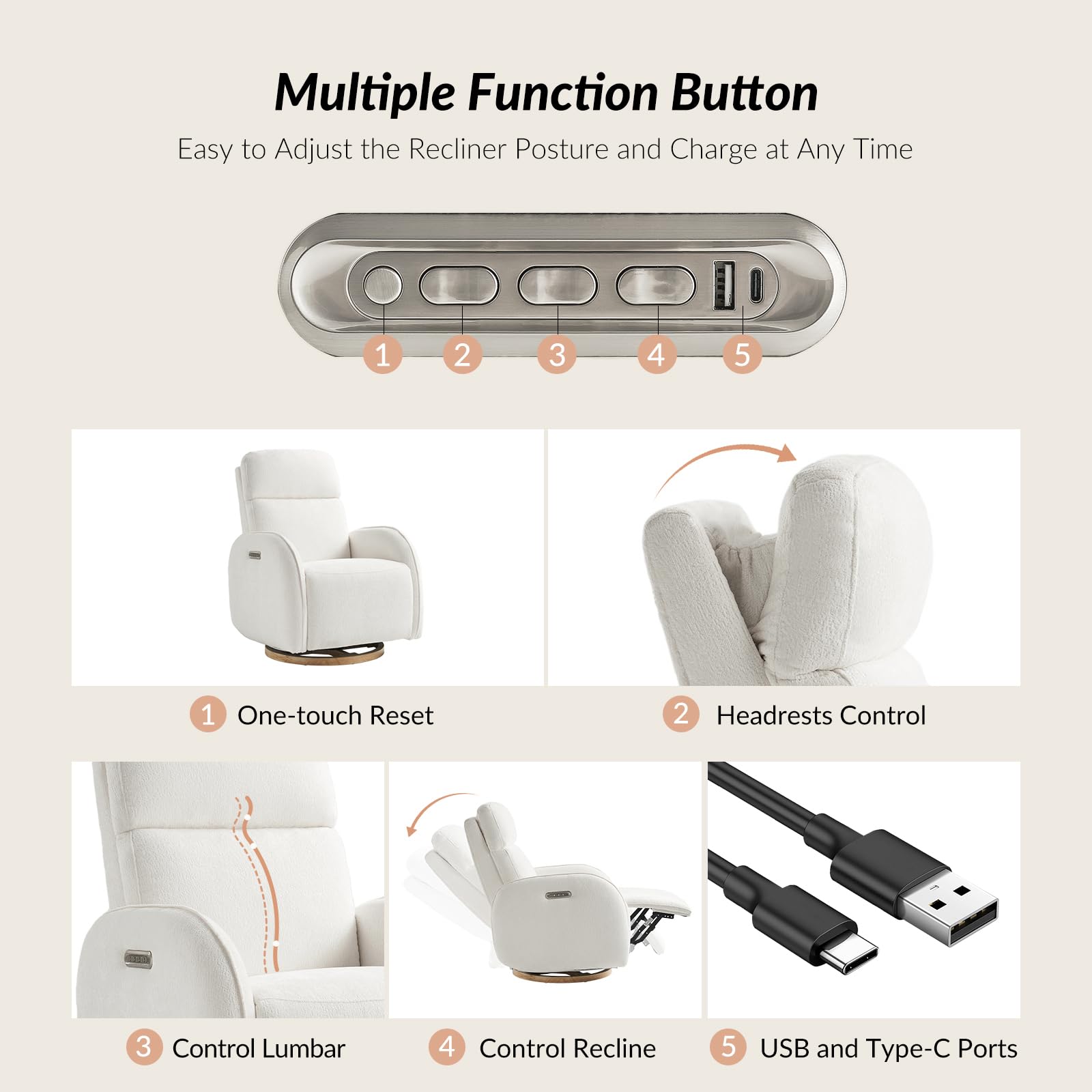 Multiple Function Button

Easy to Adjust the Recliner Posture and Charge at Any Time

1 2 3 4 5

1 One-touch Reset

2 Headrests Control

3 Control Lumbar

4 Control Recline

5 USB and Type-C Ports