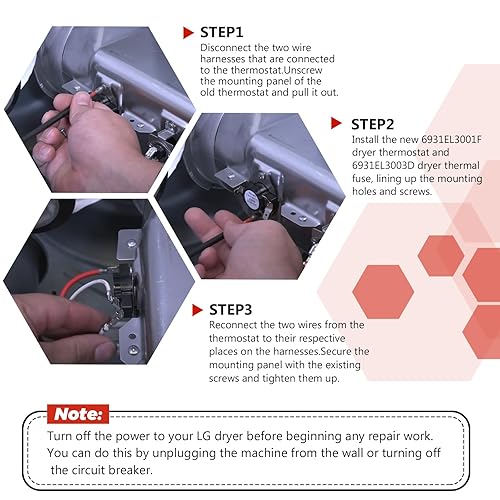 STEP1
Disconnect the two wire harnesses that are connected to the thermostat.Unscrew the mounting panel of the old thermostat and pull it out.

STEP2
Install the new 6931EL3001F dryer thermostat and 6931EL3003D dryer thermal fuse, lining up the mounting holes and screws.

STEP3
Reconnect the two wires from the thermostat to their respective places on the harnesses.Secure the mounting panel with the existing screws and tighten them up.

Note:
Turn off the power to your LG dryer before beginning any repair work. You can do this by unplugging the machine from the wall or turning off the circuit breaker.