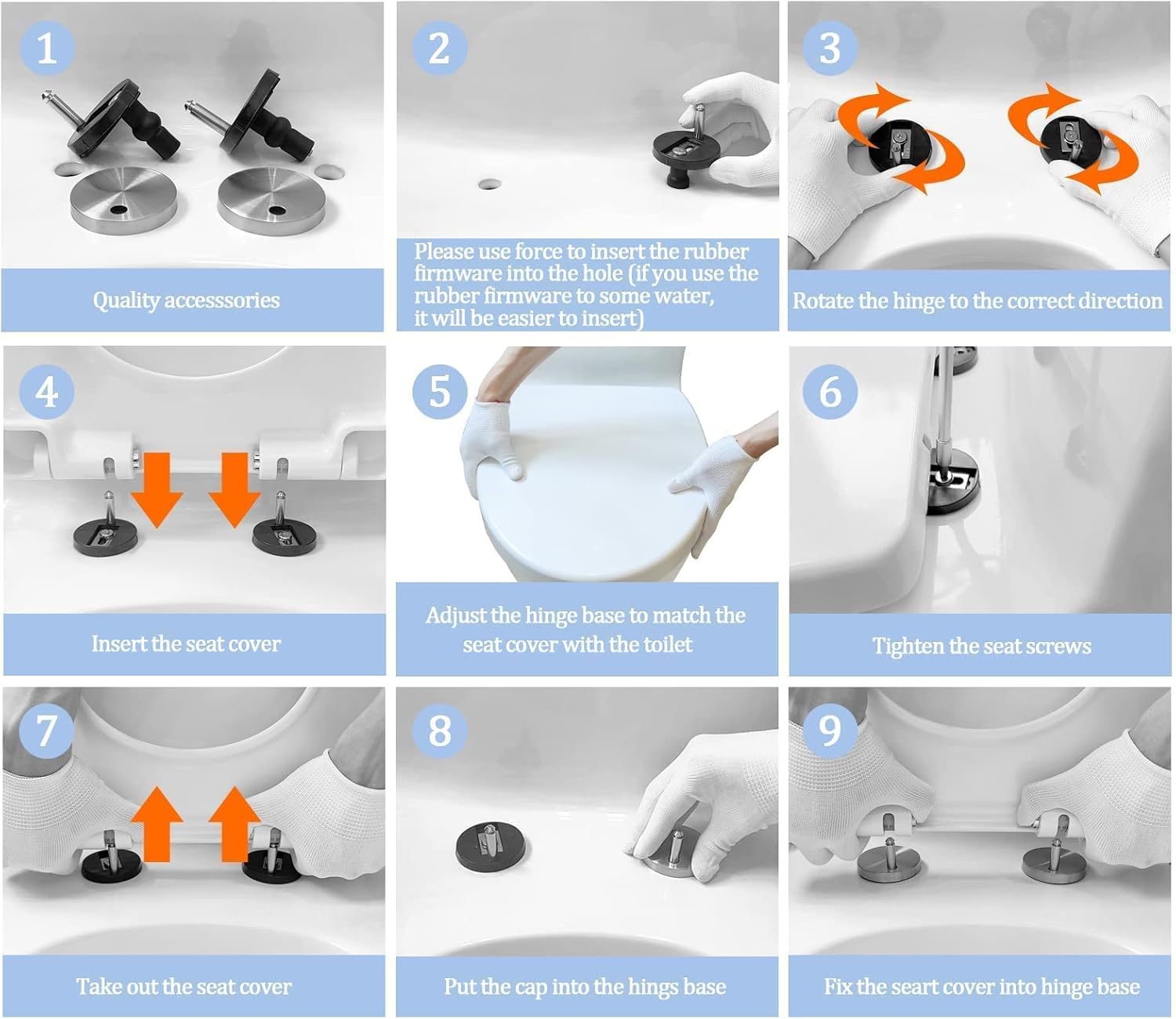 1

Quality accesssories

2

Please use force to insert the rubber firmware into the hole (if you use the rubber firmware to some water, it will be easier to insert)

3

Rotate the hinge to the correct direction

4

Insert the seat cover

5

Adjust the hinge base to match the seat cover with the toilet

6

Tighten the seat screws

7

Take out the seat cover

8

Put the cap into the hings base

9

Fix the seart cover into hinge base