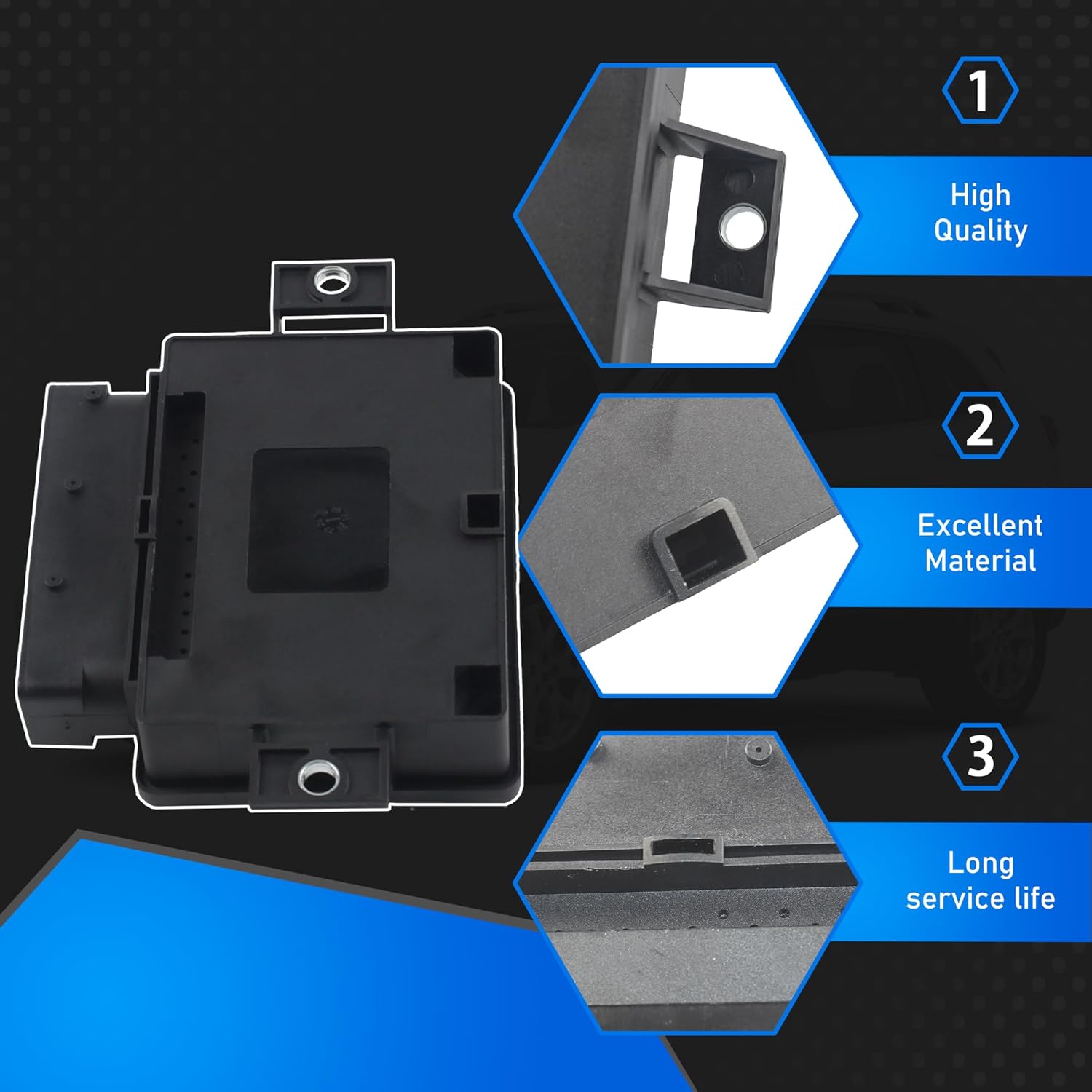 1

High Quality

2

Excellent Material

3

Long service life