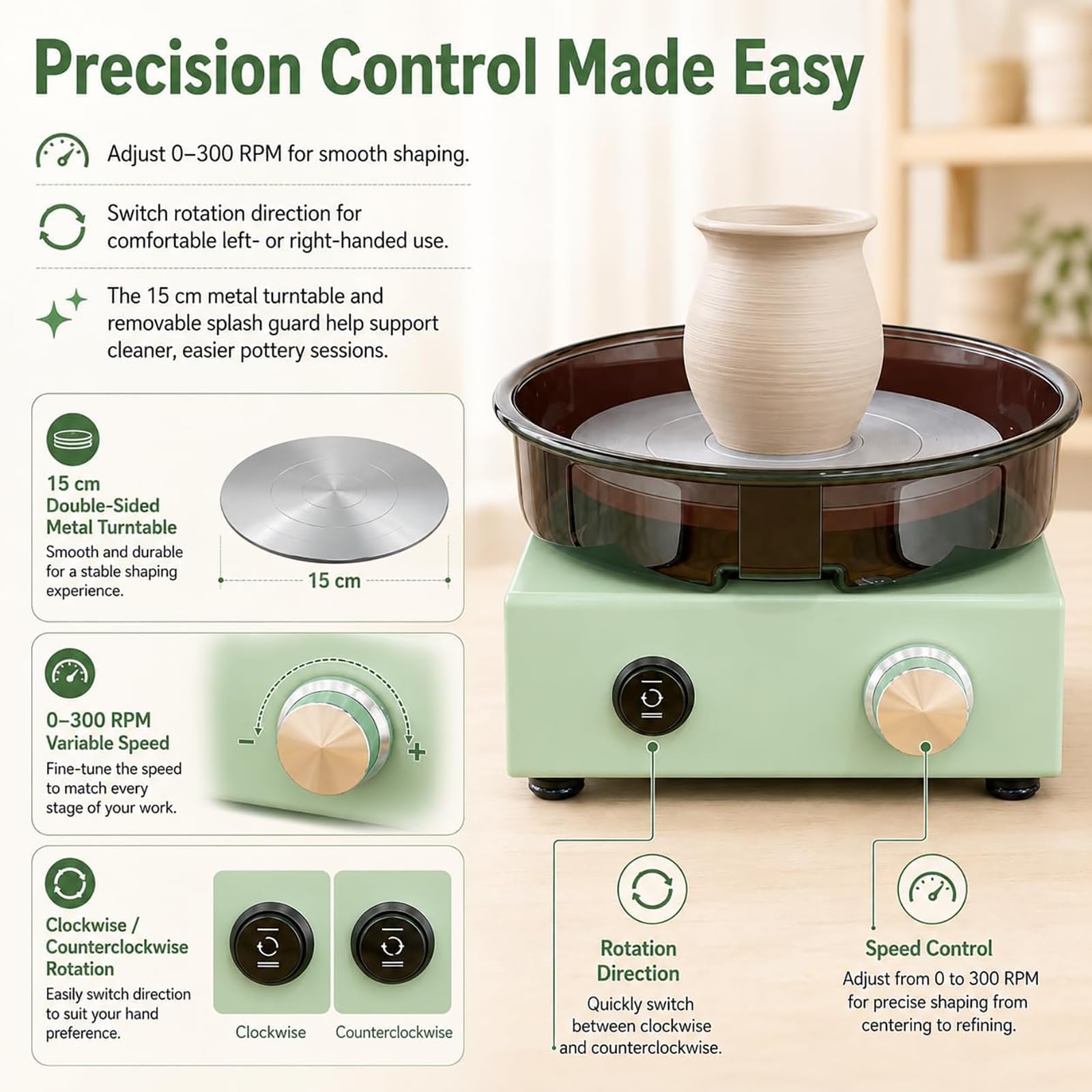 Precision Control Made Easy

Adjust 0–300 RPM for smooth shaping.

Switch rotation direction for comfortable left- or right-handed use.

The 15 cm metal turntable and removable splash guard help support cleaner, easier pottery sessions.

15 cm Double-Sided Metal Turntable
Smooth and durable for a stable shaping experience.

15 cm

0–300 RPM Variable Speed
Fine-tune the speed to match every stage of your work.

−

+

Clockwise / Counterclockwise Rotation
Easily switch direction to suit your hand preference.

Clockwise

Counterclockwise

Rotation Direction
Quickly switch between clockwise and counterclockwise.

Speed Control
Adjust from 0 to 300 RPM for precise shaping from centering to refining.