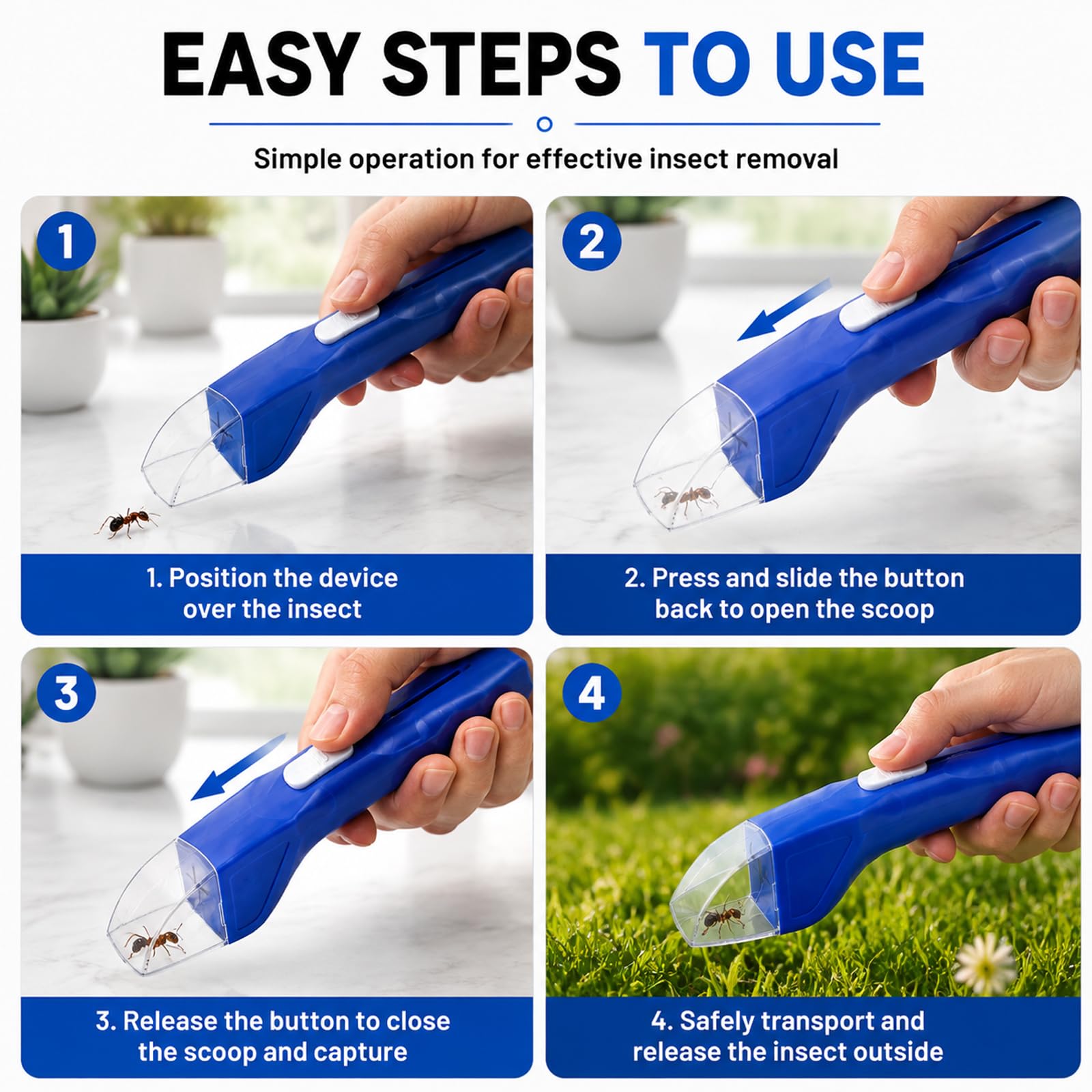 EASY STEPS TO USE

Simple operation for effective insect removal

1

1. Position the device over the insect

2

2. Press and slide the button back to open the scoop

3

3. Release the button to close the scoop and capture

4

4. Safely transport and release the insect outside