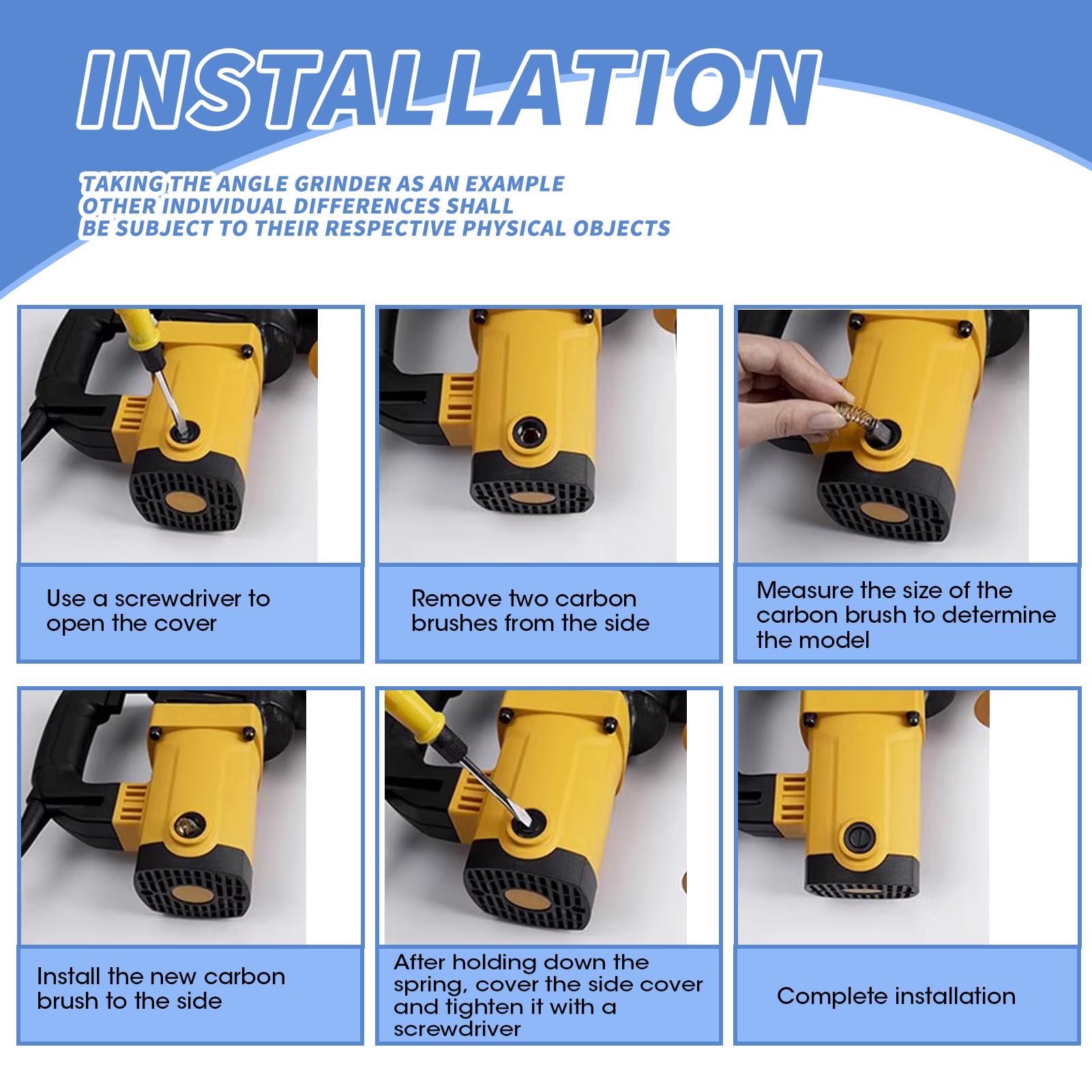 INSTALLATION

TAKING THE ANGLE GRINDER AS AN EXAMPLE
OTHER INDIVIDUAL DIFFERENCES SHALL
BE SUBJECT TO THEIR RESPECTIVE PHYSICAL OBJECTS

Use a screwdriver to open the cover

Remove two carbon brushes from the side

Measure the size of the carbon brush to determine the model

Install the new carbon brush to the side

After holding down the spring, cover the side cover and tighten it with a screwdriver

Complete installation