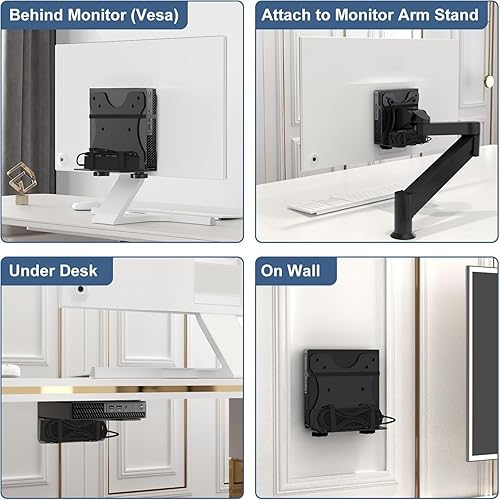 Behind Monitor (Vesa)

Attach to Monitor Arm Stand

Under Desk

On Wall