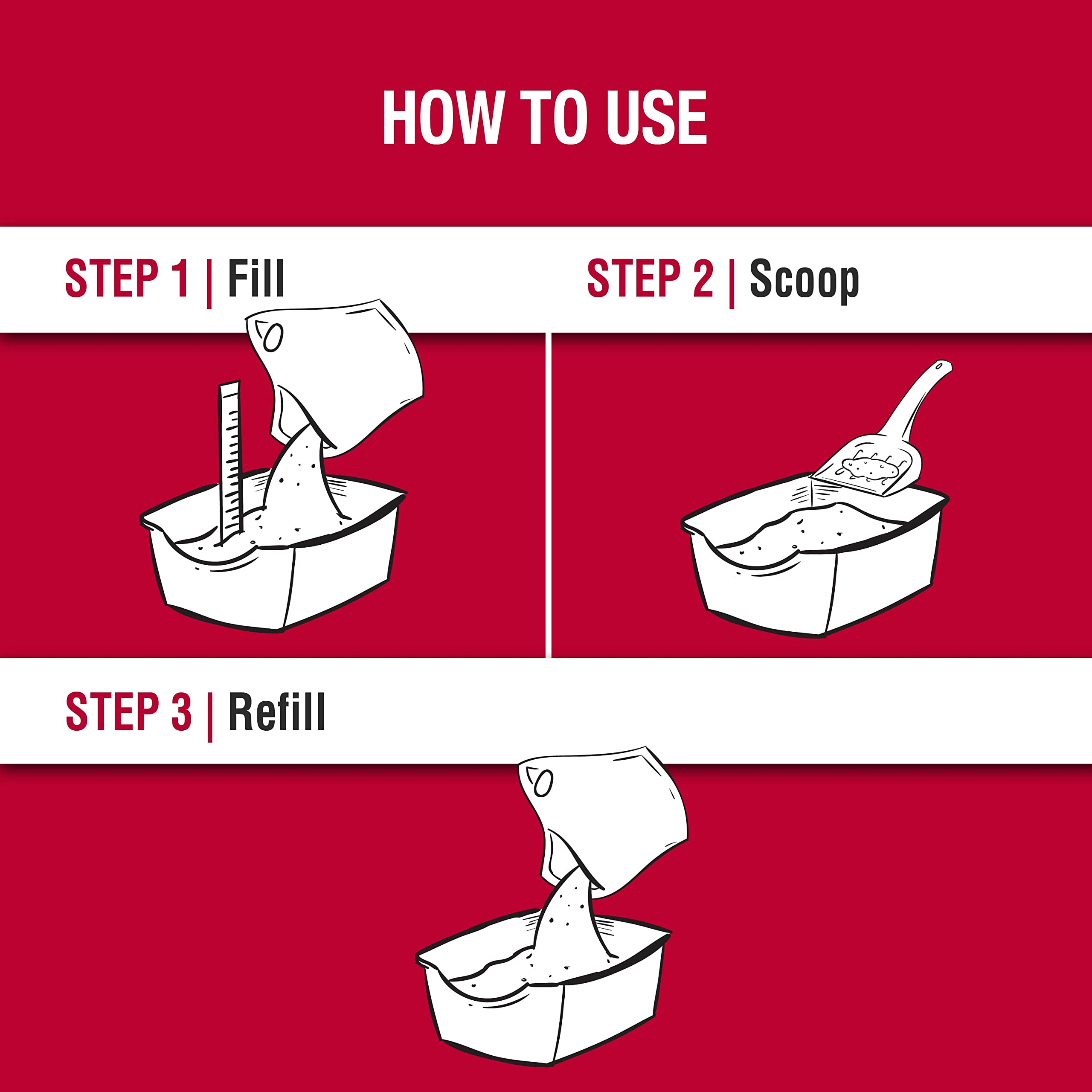 HOW TO USE

STEP 1 | Fill

STEP 2 | Scoop

STEP 3 | Refill