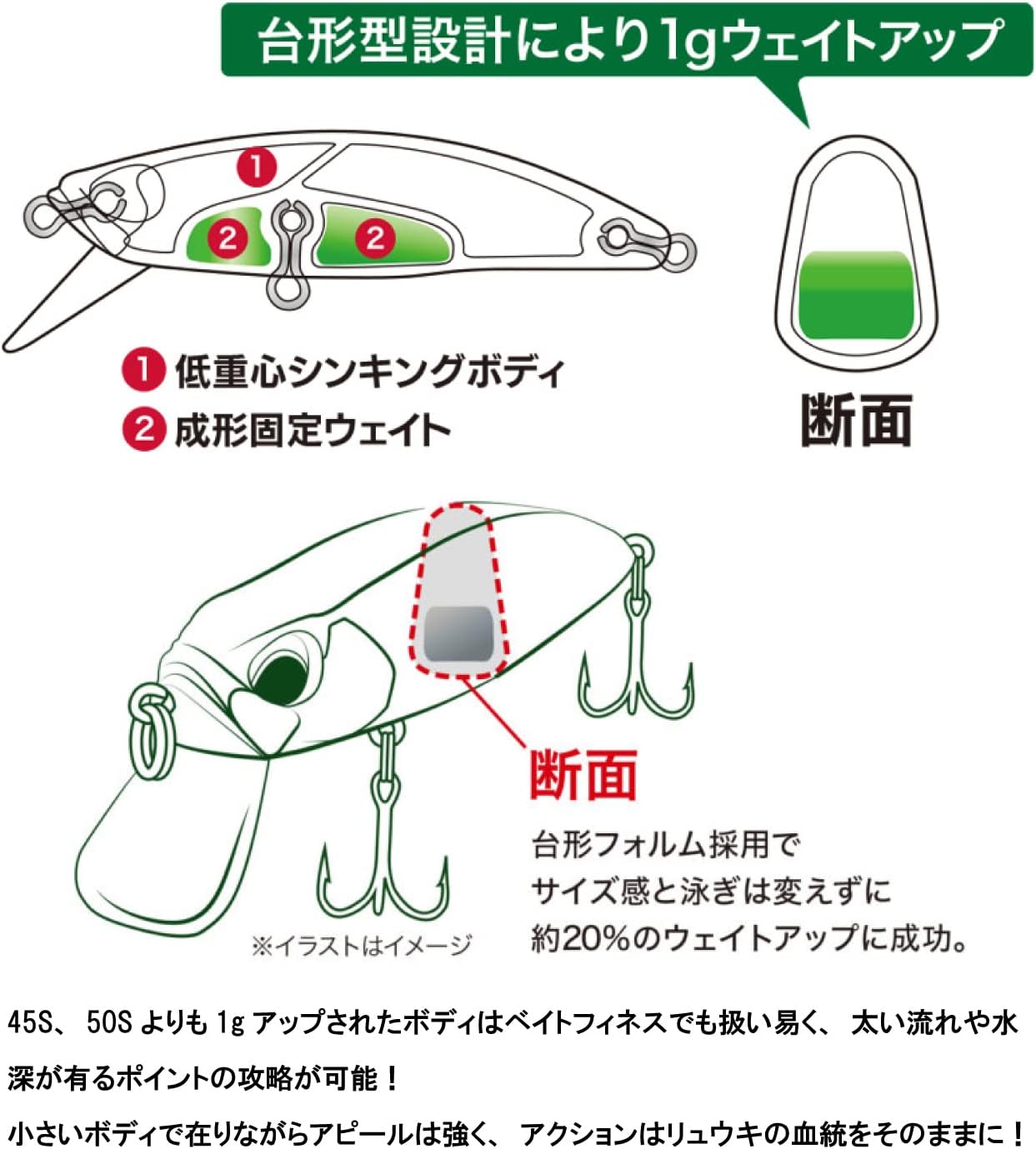 台形型設計により1gウェイトアップ

1
2
2

1 低重心シンキングボディ
2 成形固定ウェイト

断面

断面

台形フォルム採用で
サイズ感と泳ぎは変えずに
約20%のウェイトアップに成功。

※イラストはイメージ

45S、 50S よりも 1g アップされたボディはベイトフィネスでも扱い易く、 太い流れや水深が有るポイントの攻略が可能！

小さいボディで在りながらアピールは強く、 アクションはリュウキの血統をそのままに！