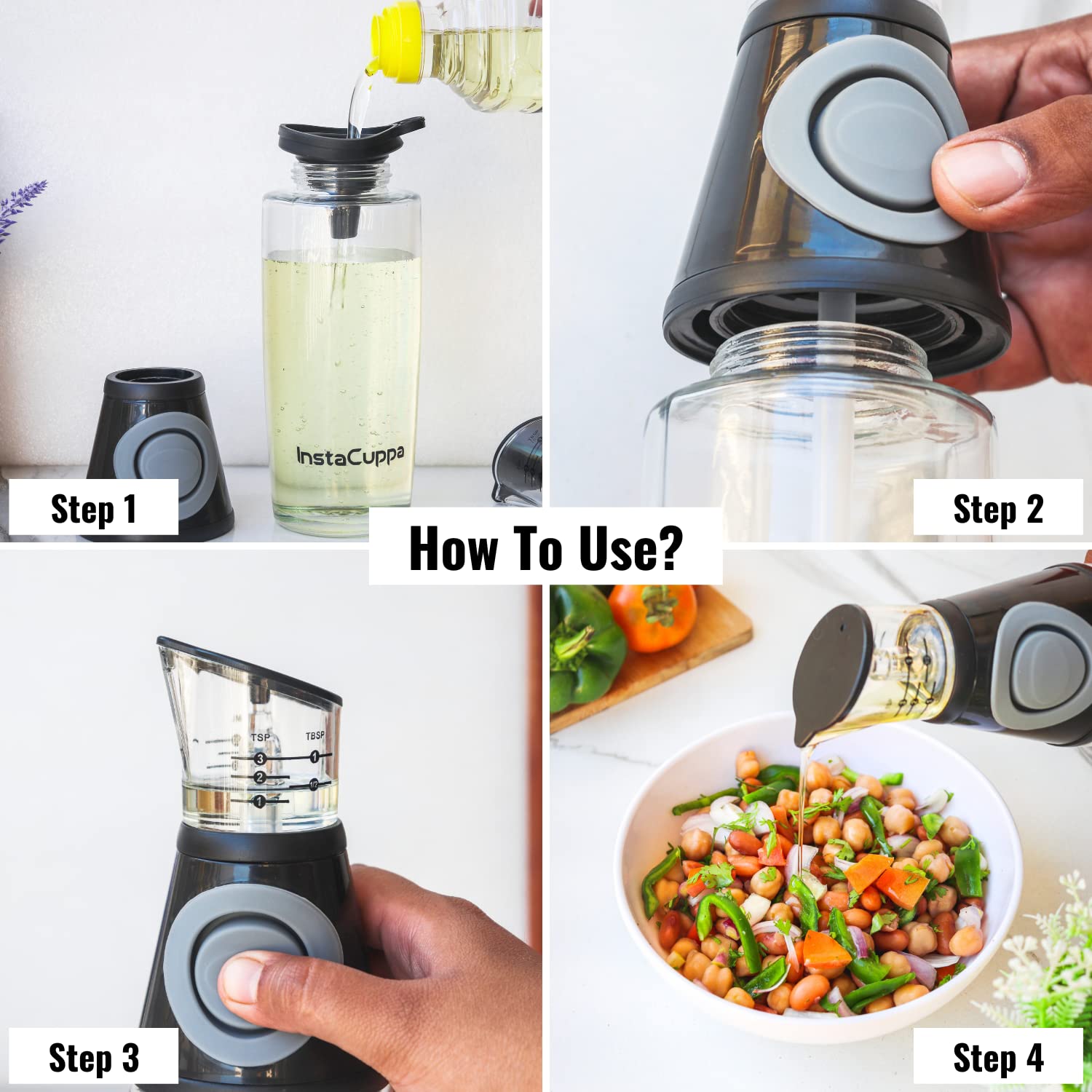 InstaCuppa

Step 1

Step 2

How To Use?

TSP
TBSP
3
1
2
1/2
1

Step 3

Step 4