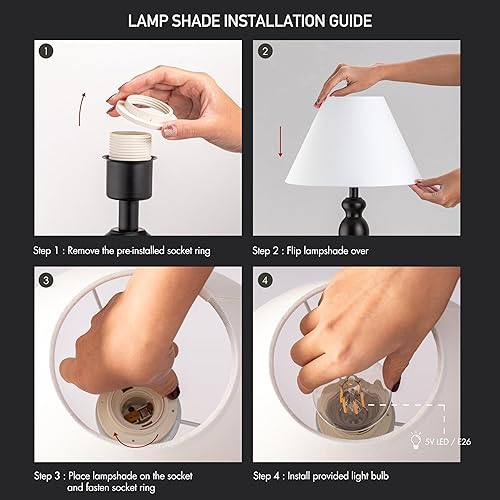 LAMP SHADE INSTALLATION GUIDE

1

Step 1 : Remove the pre-installed socket ring

2

Step 2 : Flip lampshade over

3

Step 3 : Place lampshade on the socket and fasten socket ring

4

5V LED / E26

Step 4 : Install provided light bulb