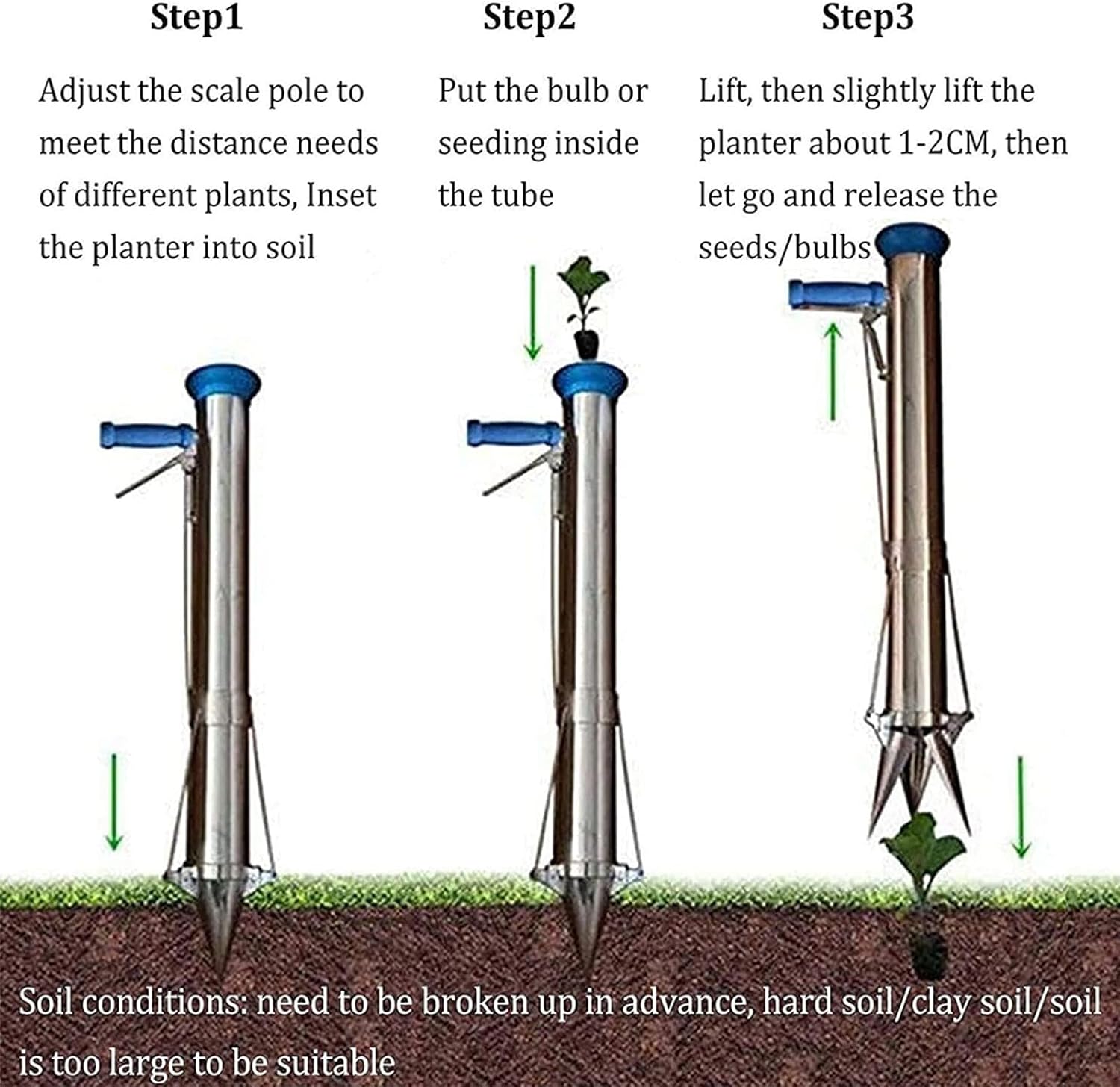 Step1

Adjust the scale pole to meet the distance needs of different plants, Inset the planter into soil

Step2

Put the bulb or seeding inside the tube

Step3

Lift, then slightly lift the planter about 1-2CM, then let go and release the seeds/bulbs

Soil conditions: need to be broken up in advance, hard soil/clay soil/soil is too large to be suitable