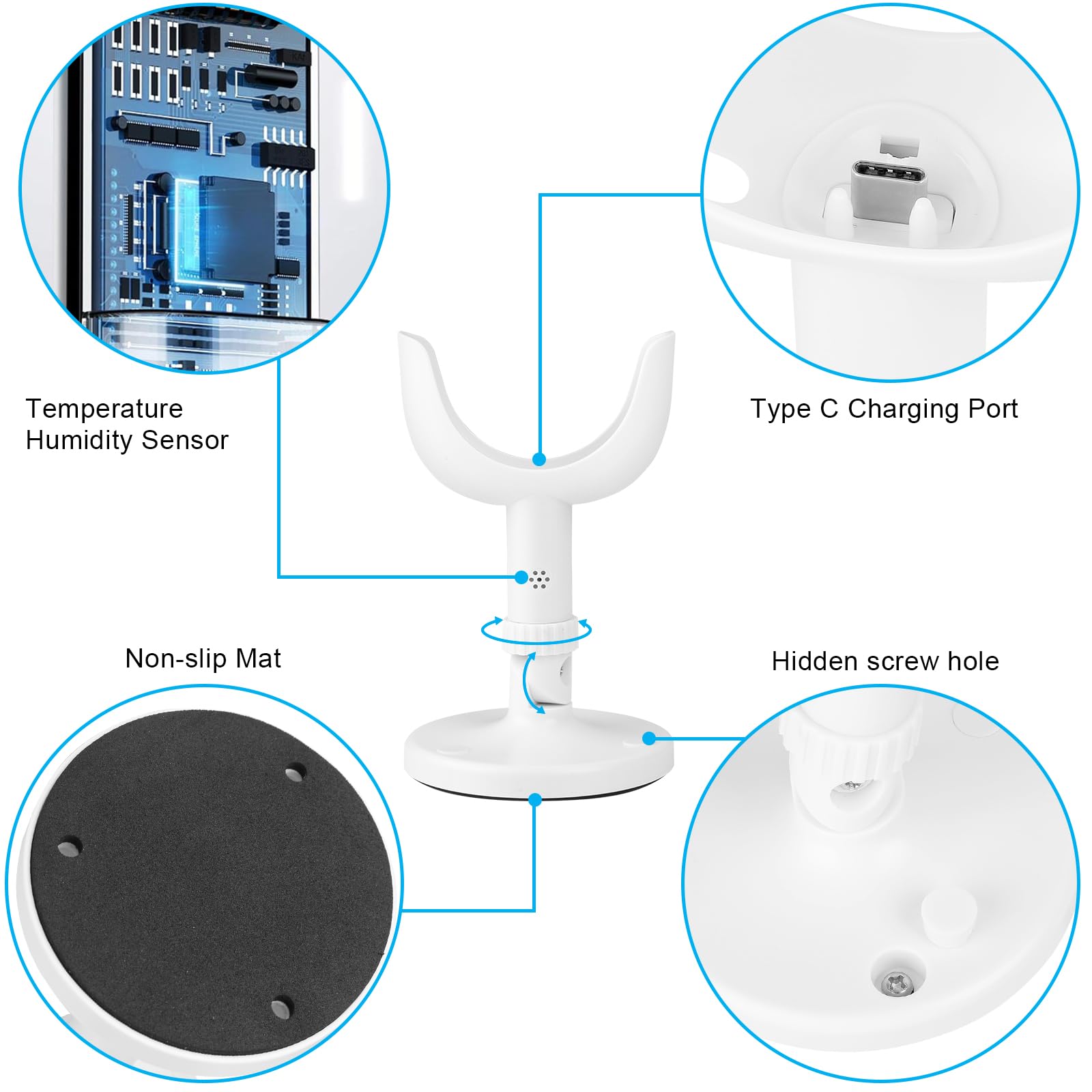 Temperature
Humidity Sensor

Type C Charging Port

Non-slip Mat

Hidden screw hole