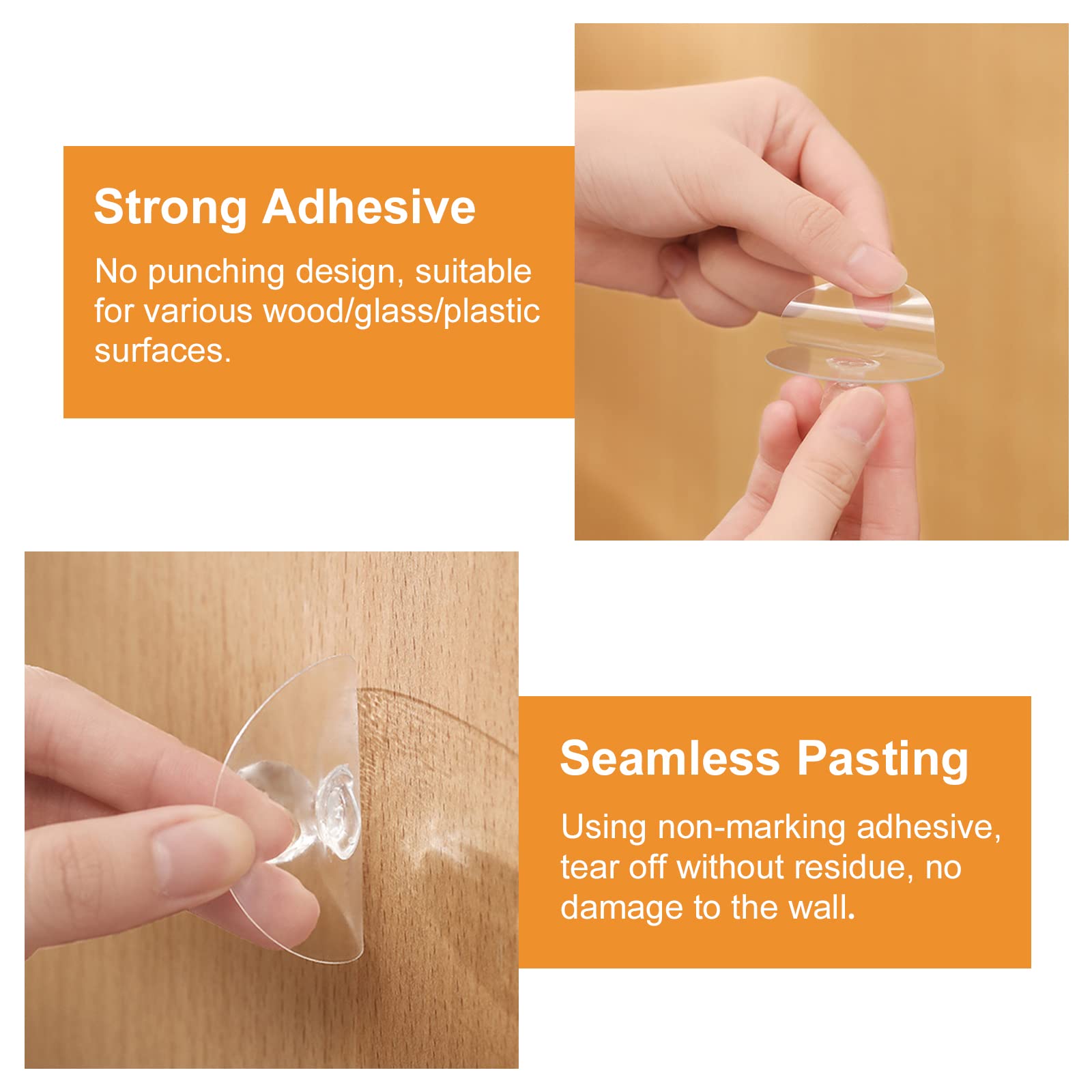 Strong Adhesive

No punching design, suitable for various wood/glass/plastic surfaces.

Seamless Pasting

Using non-marking adhesive, tear off without residue, no damage to the wall.