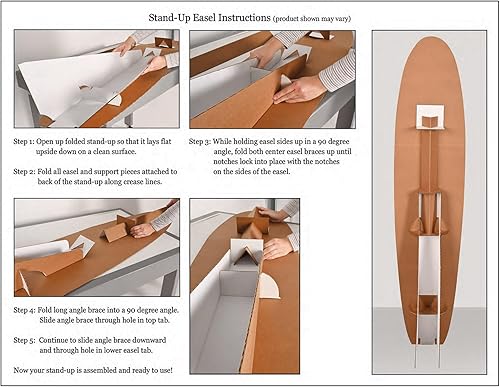 Stand-Up Easel Instructions (product shown may vary)

Step 1: Open up folded stand-up so that it lays flat upside down on a clean surface.

Step 2: Fold all easel and support pieces attached to back of the stand-up along crease lines.

Step 3: While holding easel sides up in a 90 degree angle, fold both center easel braces up until notches lock into place with the notches on the sides of the easel.

Step 4: Fold long angle brace into a 90 degree angle. Slide angle brace through hole in top tab.

Step 5: Continue to slide angle brace downward and through hole in lower easel tab.

Now your stand-up is assembled and ready to use!