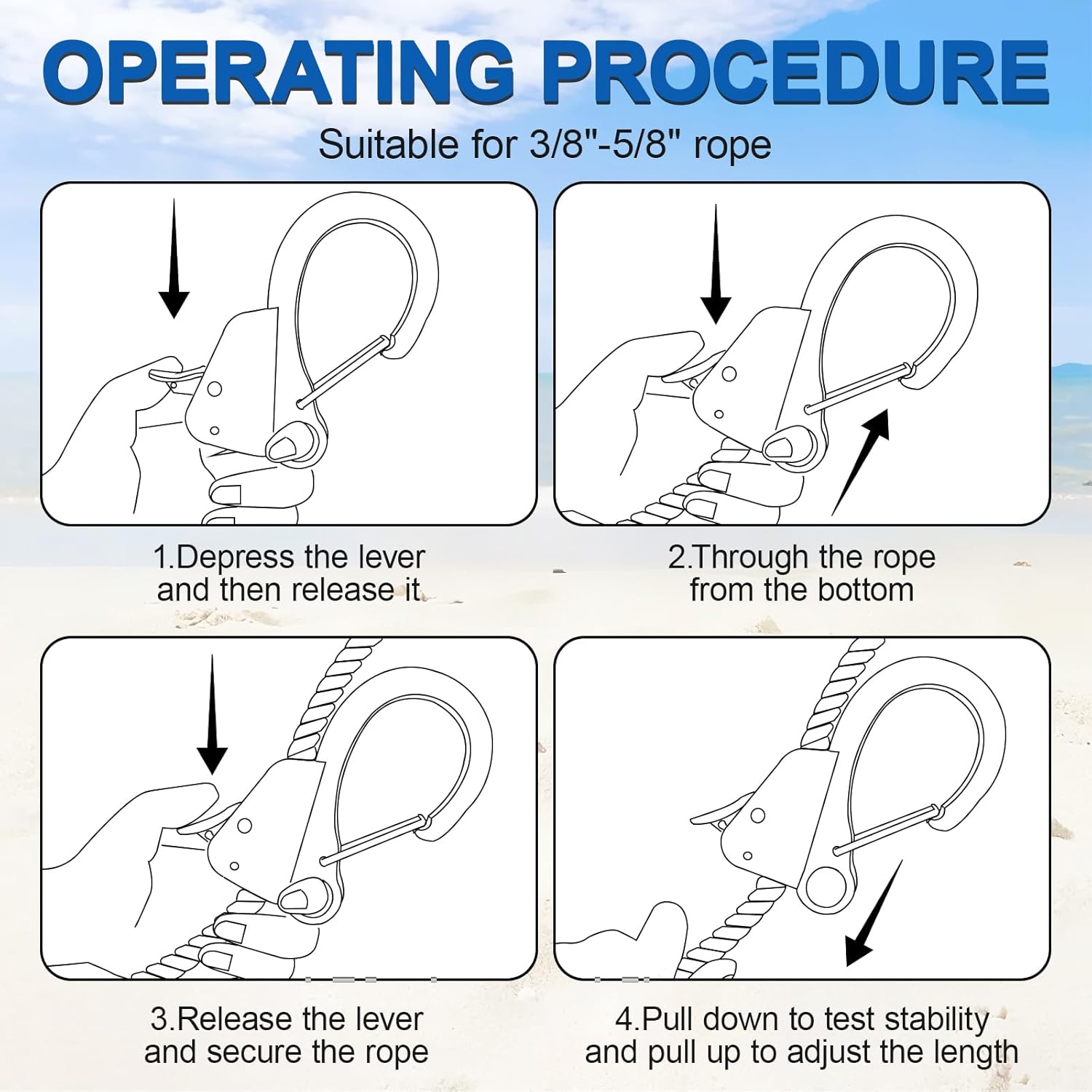 OPERATING PROCEDURE

Suitable for 3/8"-5/8" rope

1.Depress the lever and then release it

2.Through the rope from the bottom

3.Release the lever and secure the rope

4.Pull down to test stability and pull up to adjust the length