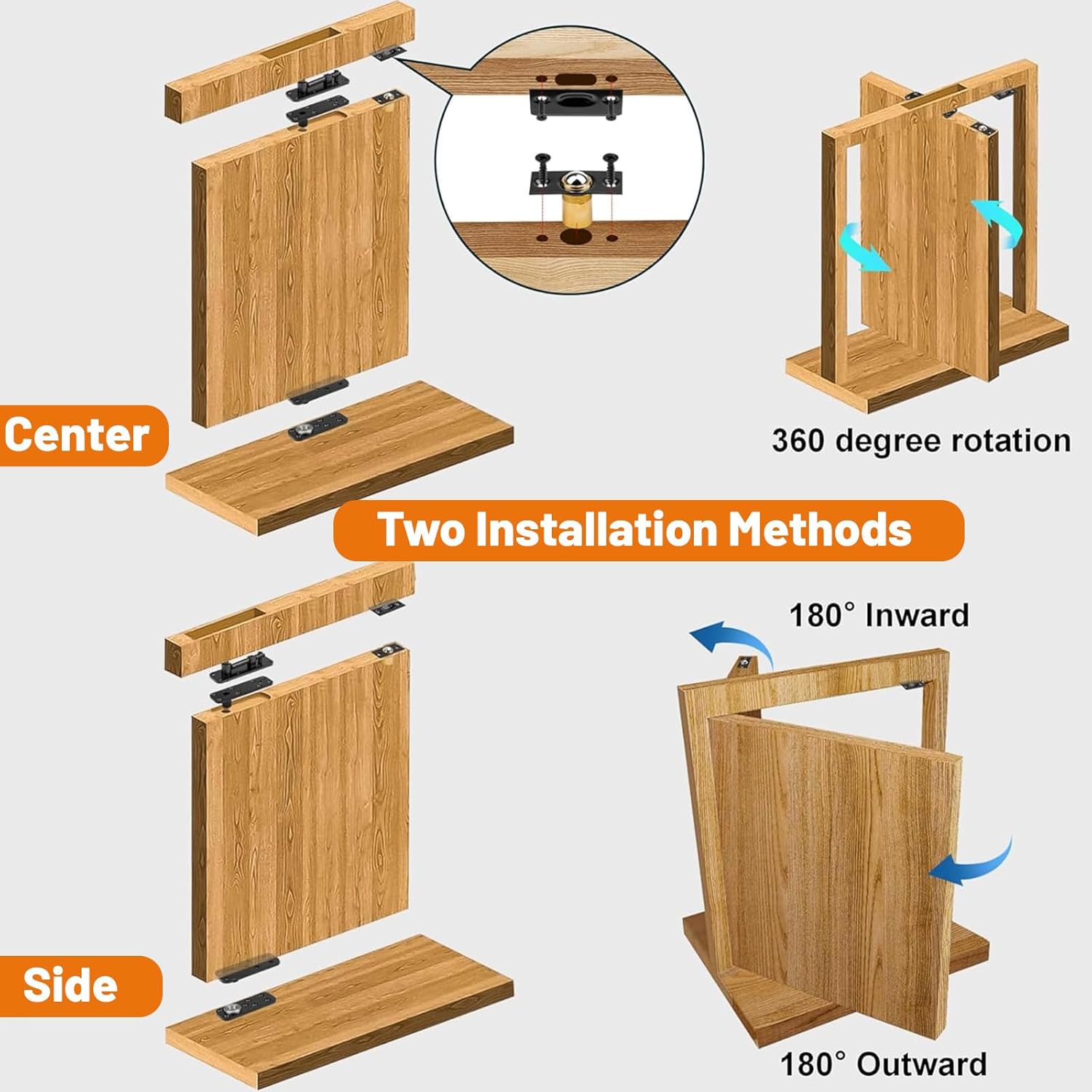 Center

360 degree rotation

Two Installation Methods

180° Inward

Side

180° Outward