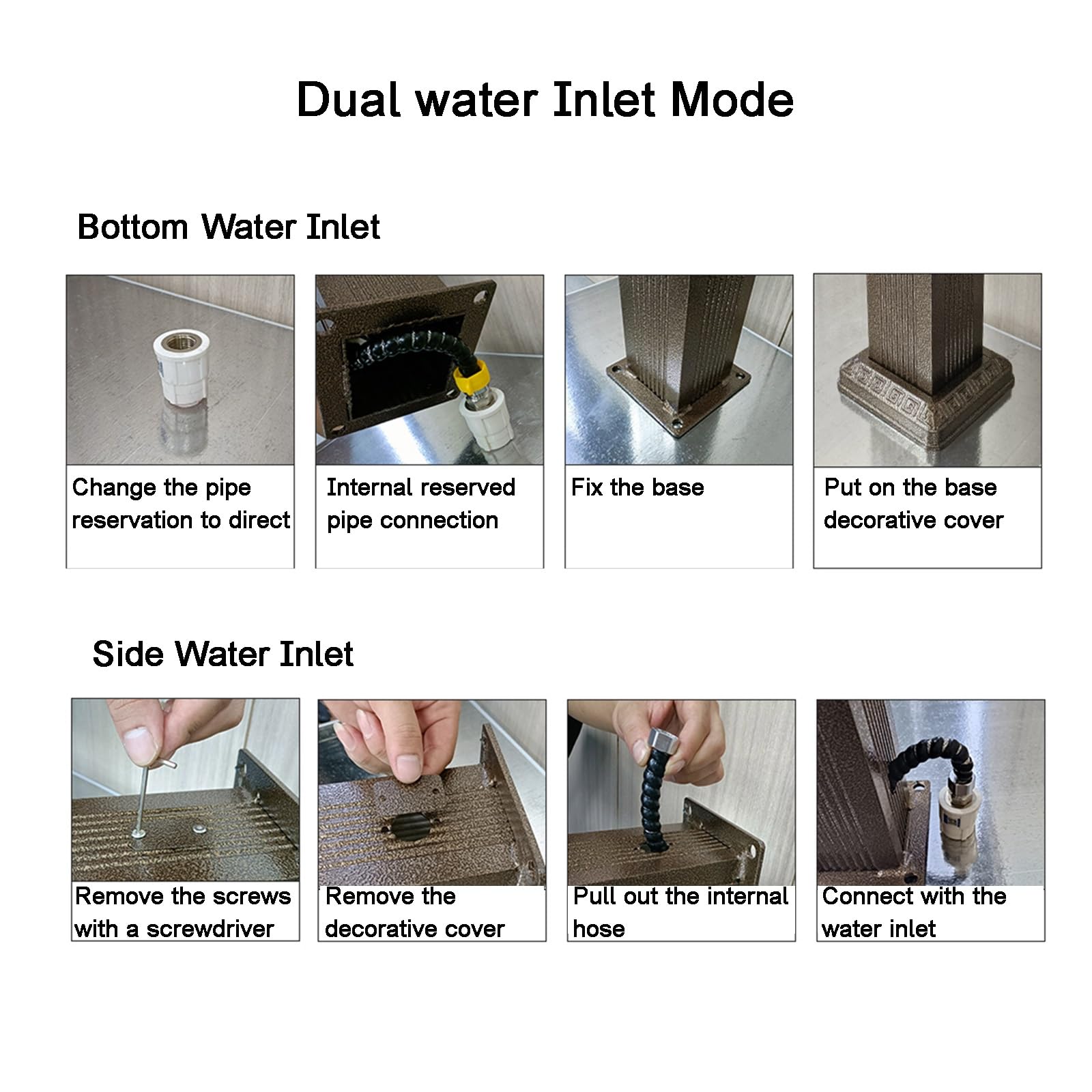 Dual water Inlet Mode

Bottom Water Inlet

Change the pipe reservation to direct

Internal reserved pipe connection

Fix the base

Put on the base decorative cover

Side Water Inlet

Remove the screws with a screwdriver

Remove the decorative cover

Pull out the internal hose

Connect with the water inlet