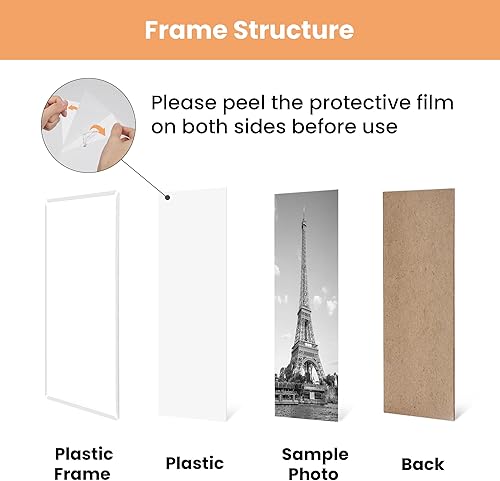 Frame Structure

Please peel the protective film on both sides before use

Plastic Frame

Plastic

Sample Photo

Back