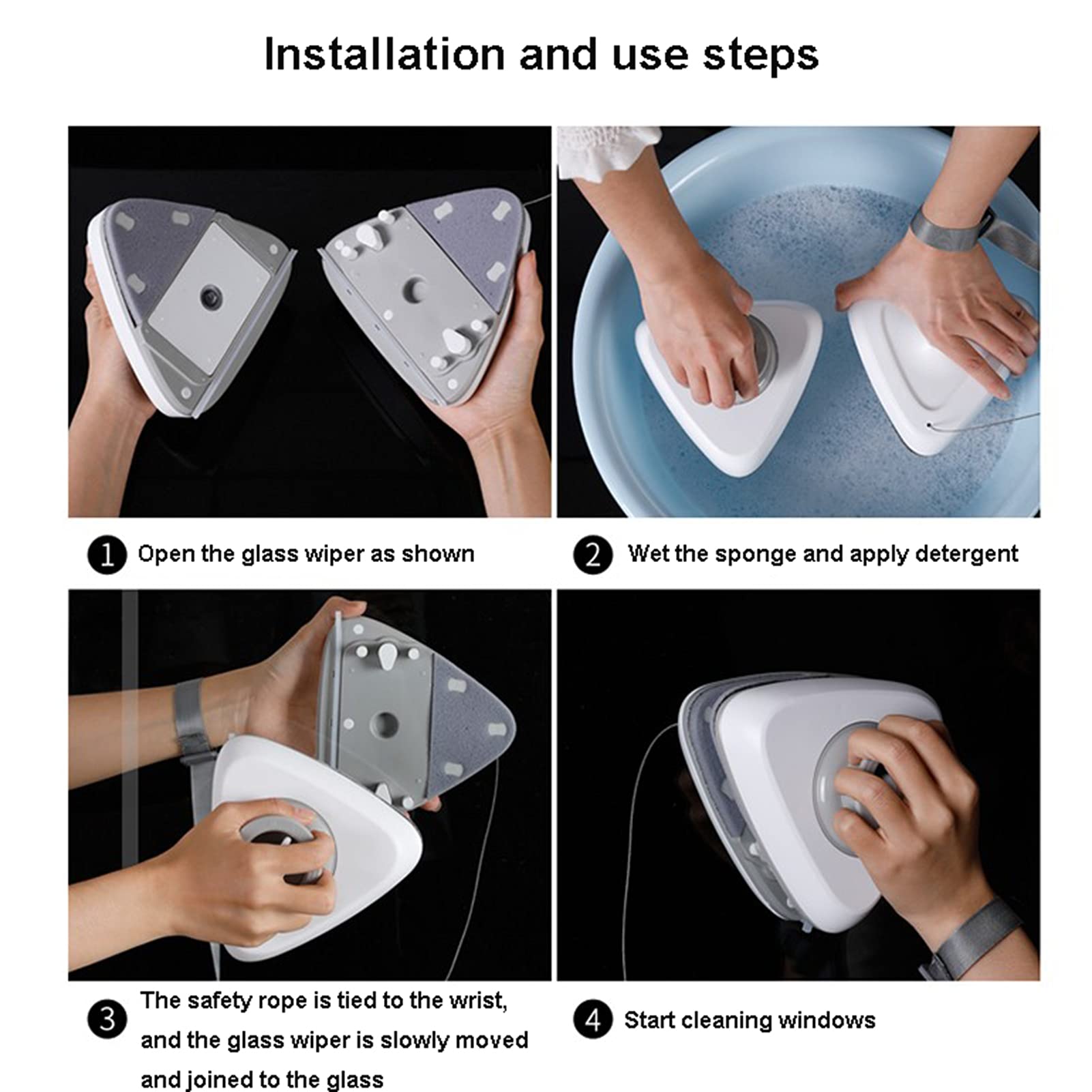 Installation and use steps

1 Open the glass wiper as shown

2 Wet the sponge and apply detergent

3 The safety rope is tied to the wrist, and the glass wiper is slowly moved and joined to the glass

4 Start cleaning windows