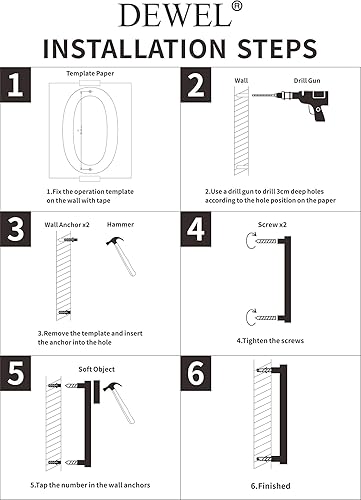 DEWEL®

INSTALLATION STEPS

1

Template Paper

1.Fix the operation template on the wall with tape

2

Wall

Drill Gun

2.Use a drill gun to drill 3cm deep holes according to the hole position on the paper

3

Wall Anchor x2

Hammer

3.Remove the template and insert the anchor into the hole

4

Screw x2

4.Tighten the screws

5

Soft Object

5.Tap the number in the wall anchors

6

6.Finished