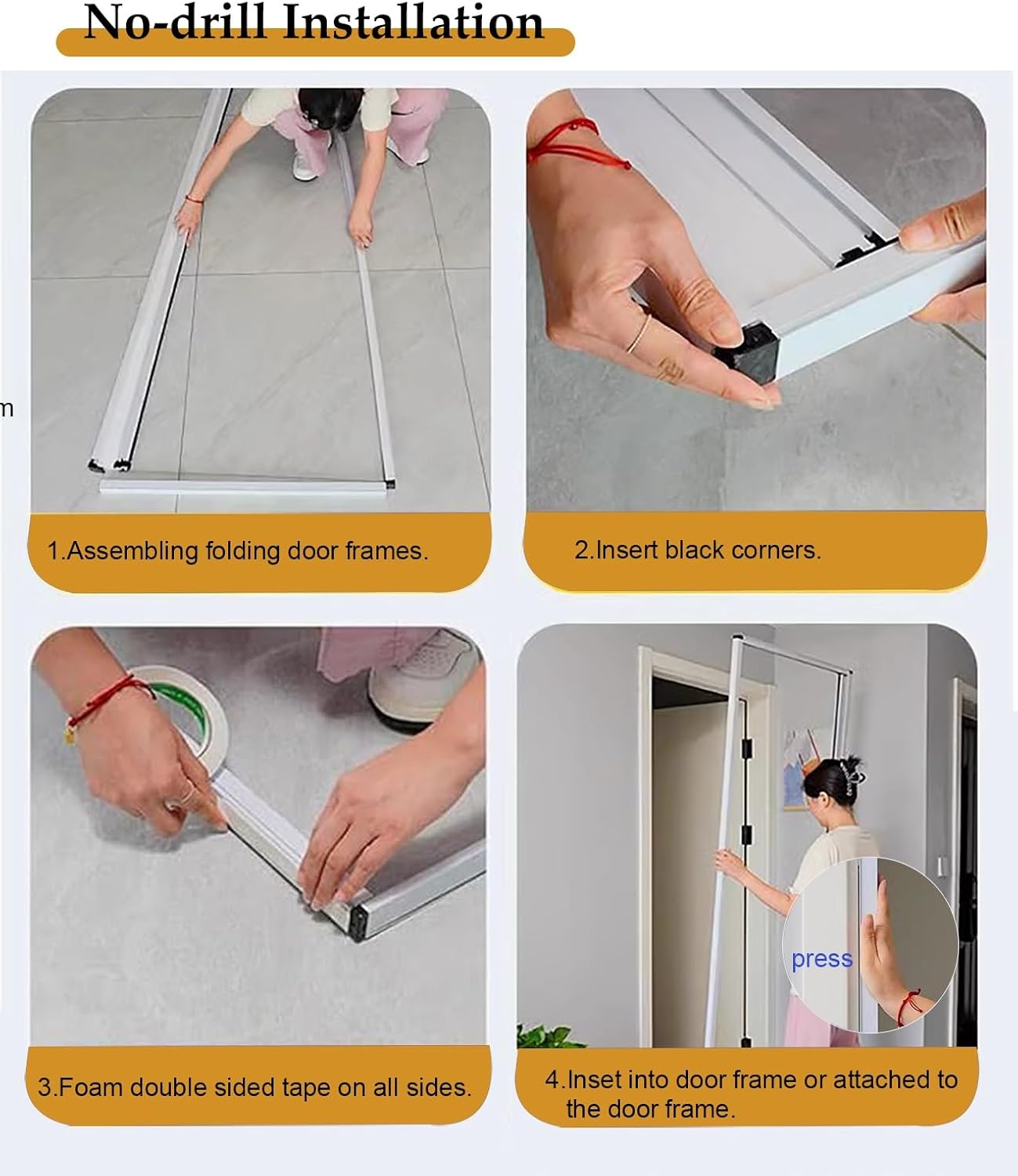 No-drill Installation

m

1.Assembling folding door frames.

2.Insert black corners.

3.Foam double sided tape on all sides.

press

4.Inset into door frame or attached to the door frame.