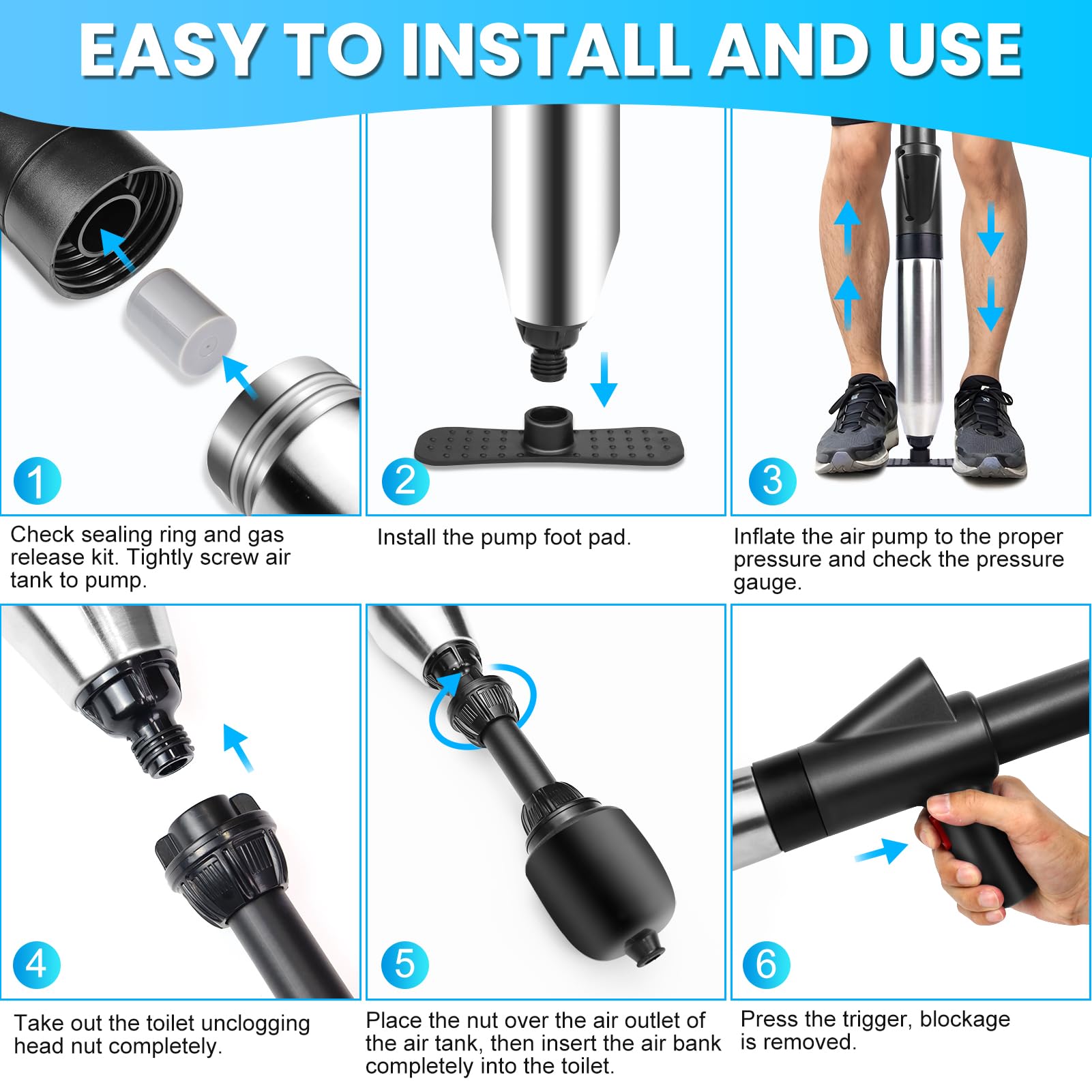 EASY TO INSTALL AND USE

1

Check sealing ring and gas release kit. Tightly screw air tank to pump.

2

Install the pump foot pad.

3

Inflate the air pump to the proper pressure and check the pressure gauge.

4

Take out the toilet unclogging head nut completely.

5

Place the nut over the air outlet of the air tank, then insert the air bank completely into the toilet.

6

Press the trigger, blockage is removed.