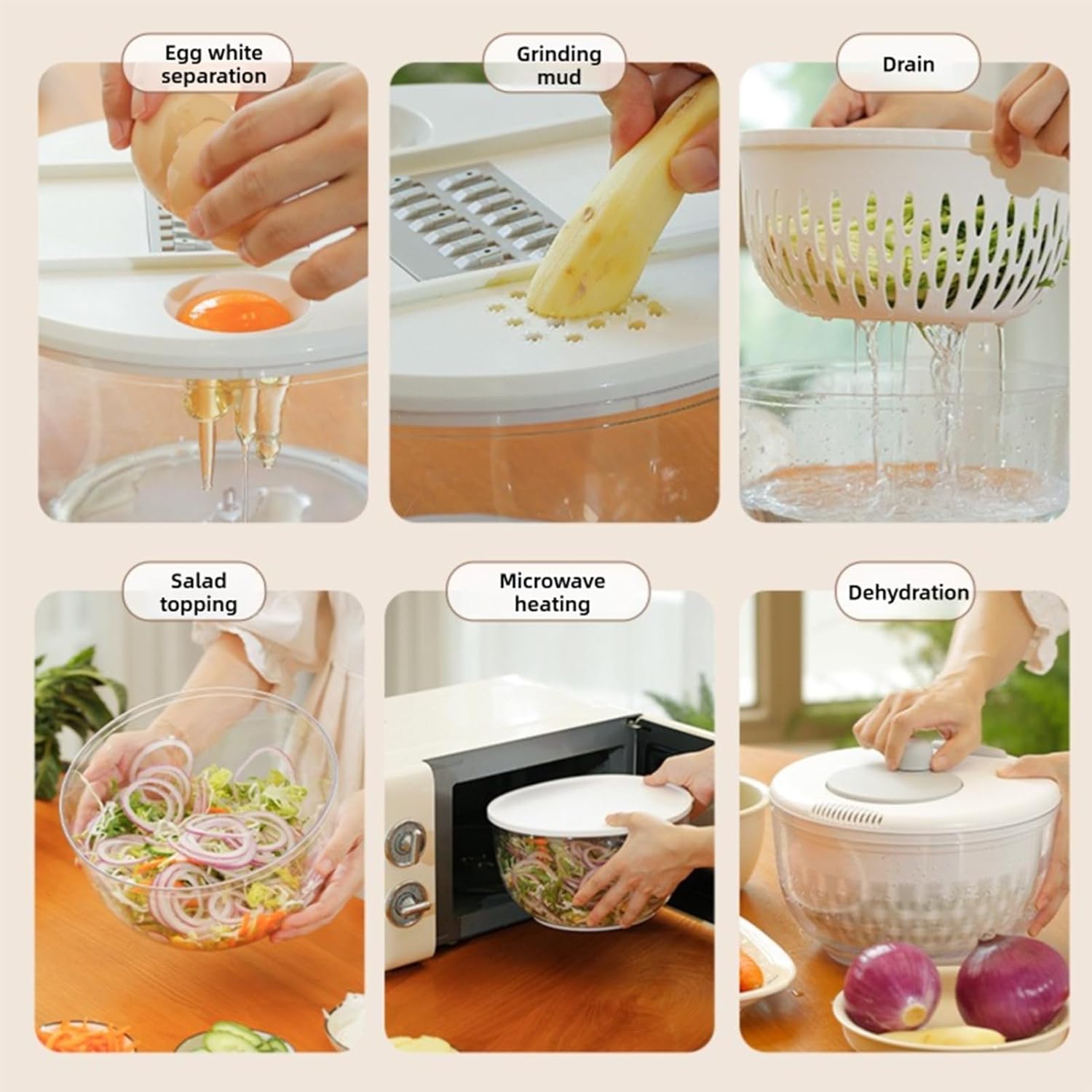 Egg white separation

Grinding mud

Drain

Salad topping

Microwave heating

Dehydration