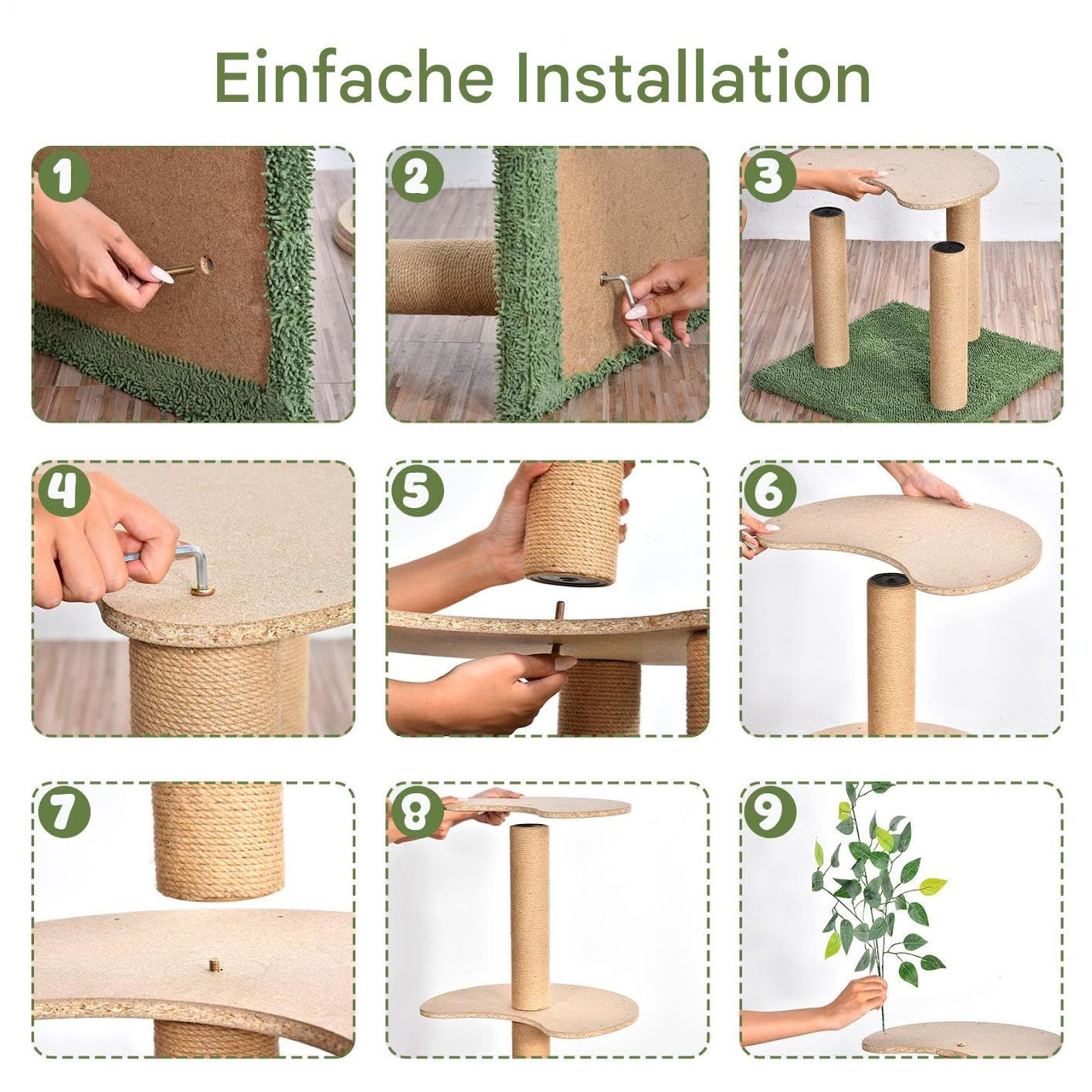 Einfache Installation

1

2

3

4

5

6

7

8

9