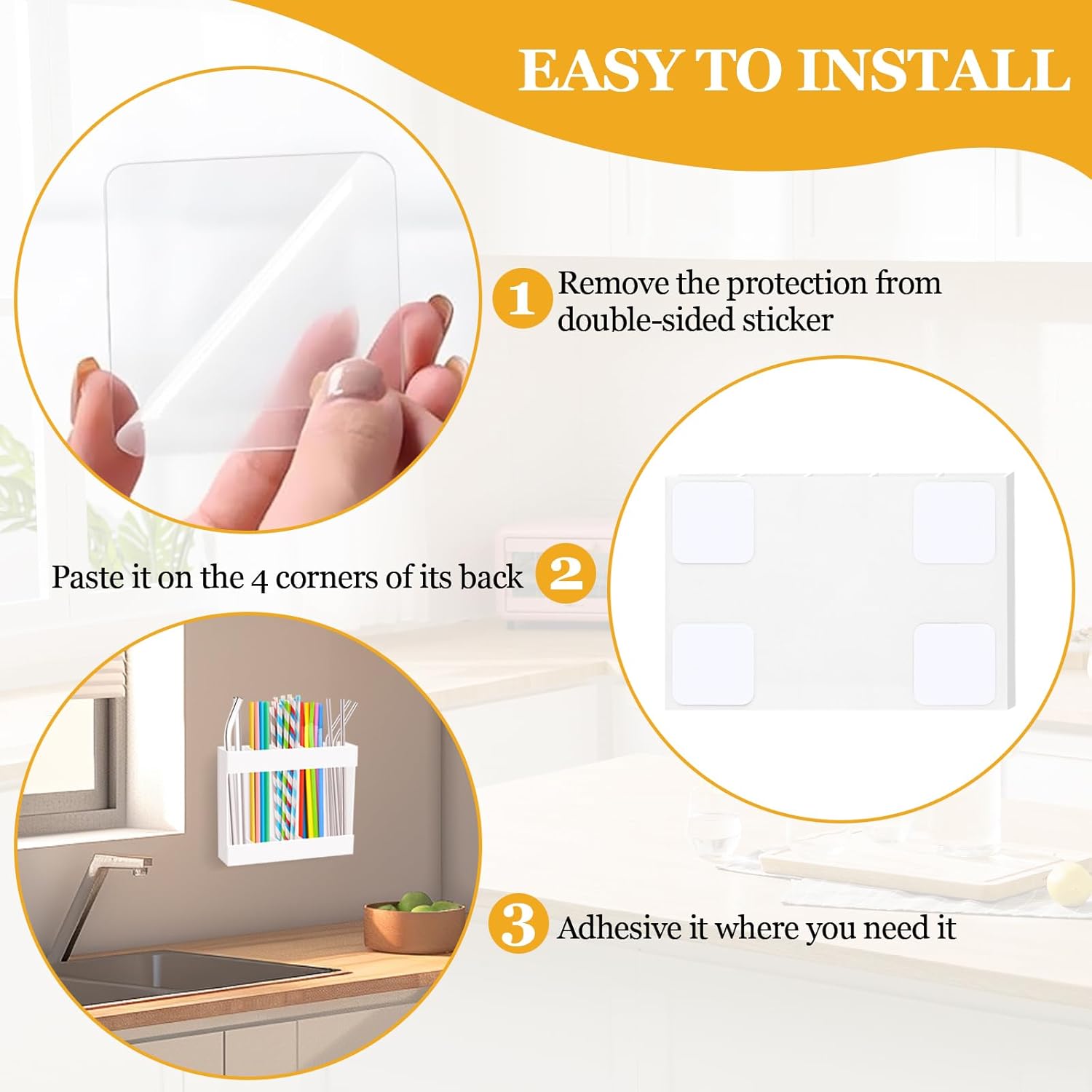 EASY TO INSTALL

1 Remove the protection from double-sided sticker

Paste it on the 4 corners of its back 2

3 Adhesive it where you need it