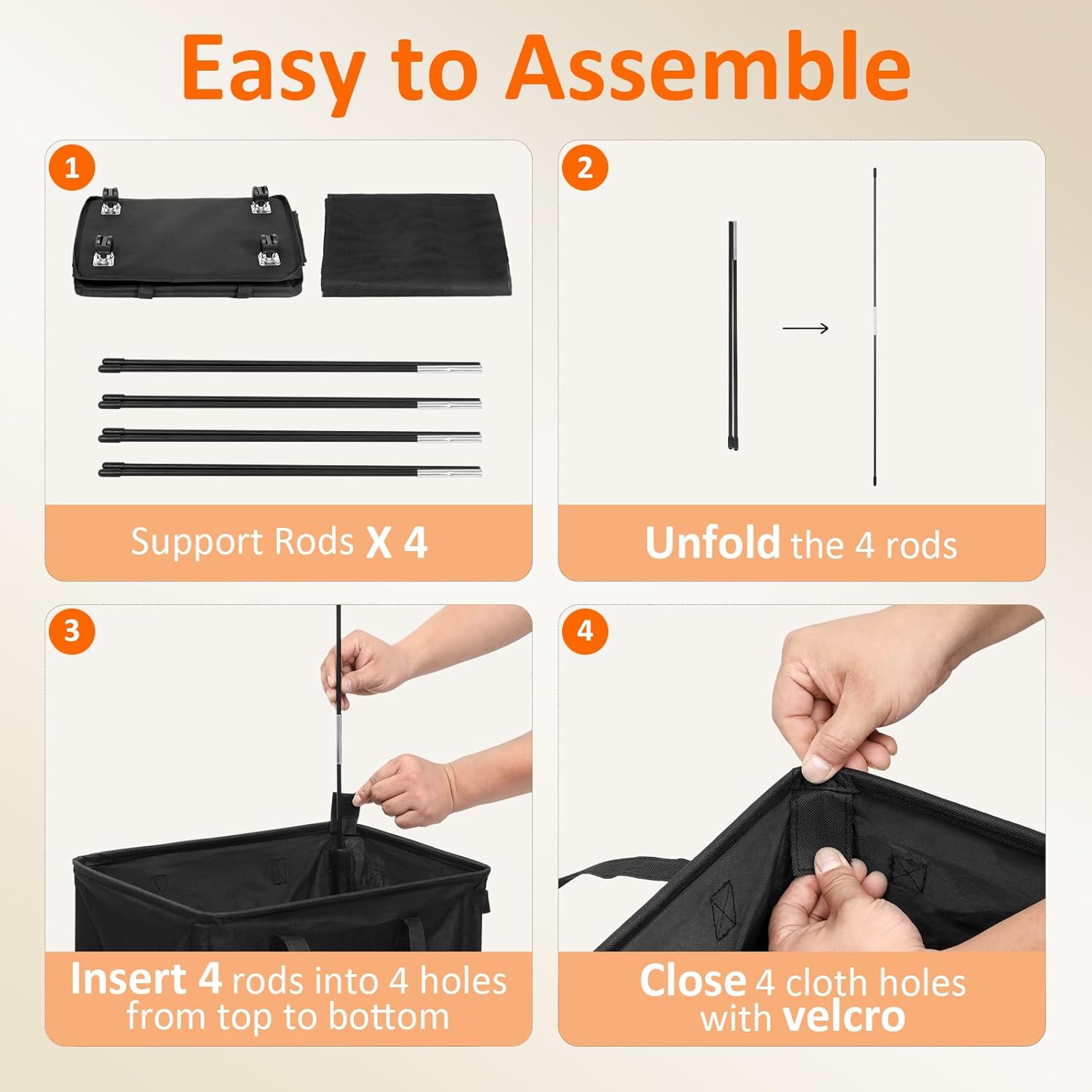 Easy to Assemble

1

Support Rods X 4

2

Unfold the 4 rods

3

Insert 4 rods into 4 holes from top to bottom

4

Close 4 cloth holes with velcro