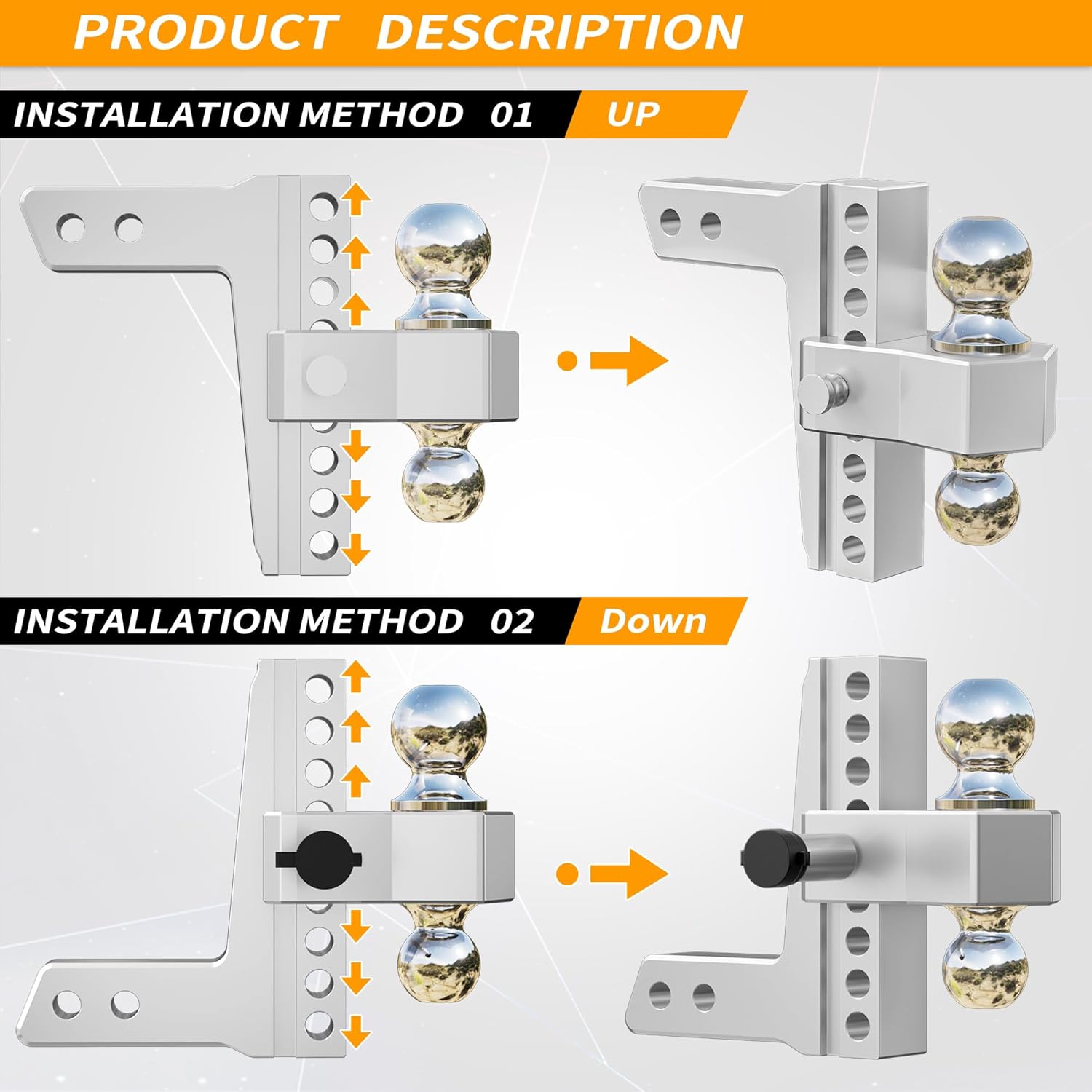 PRODUCT DESCRIPTION

INSTALLATION METHOD 01 UP

INSTALLATION METHOD 02 Down